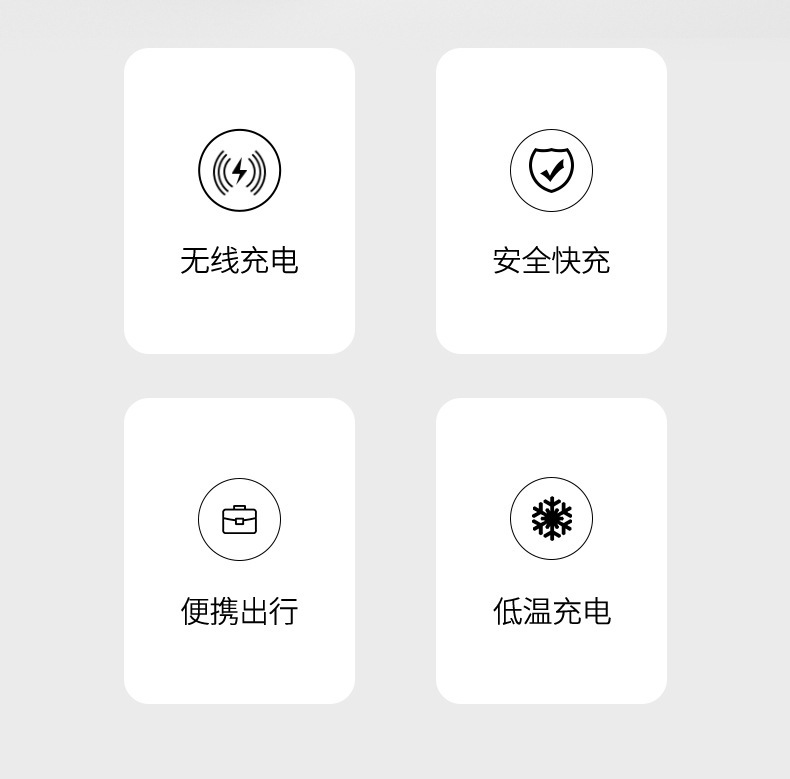 无线充电

安全快充

便携出行

低温充电