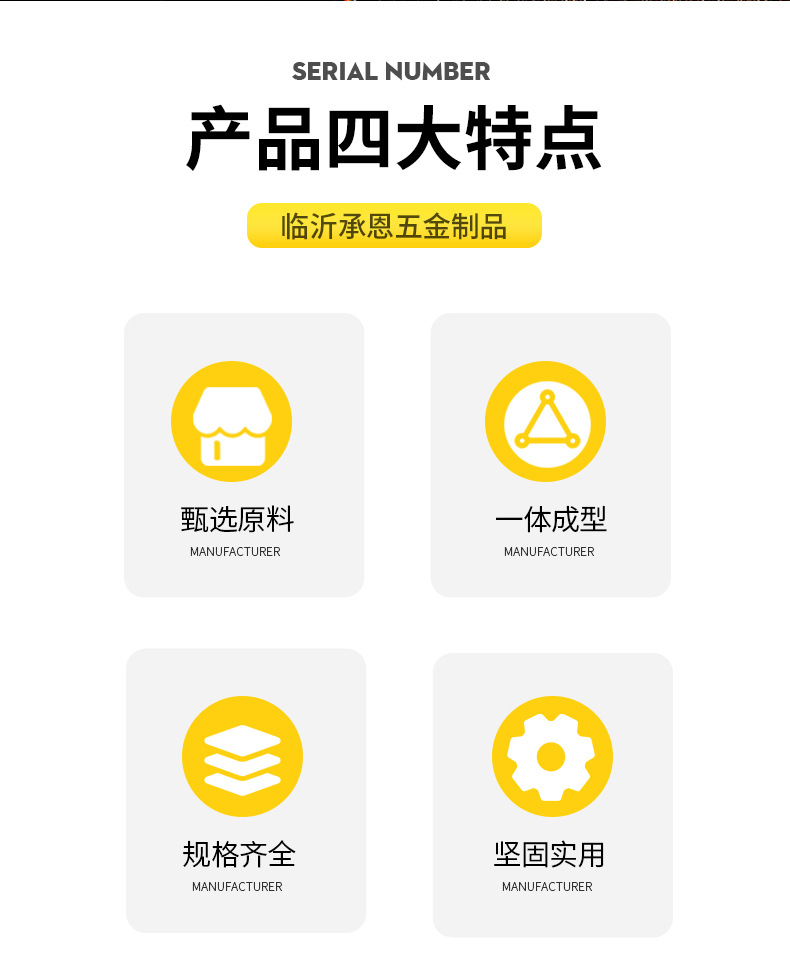 SERIAL NUMBER

产品四大特点

临沂承恩五金制品

甄选原料
MANUFACTURER

一体成型
MANUFACTURER

规格齐全
MANUFACTURER

坚固实用
MANUFACTURER