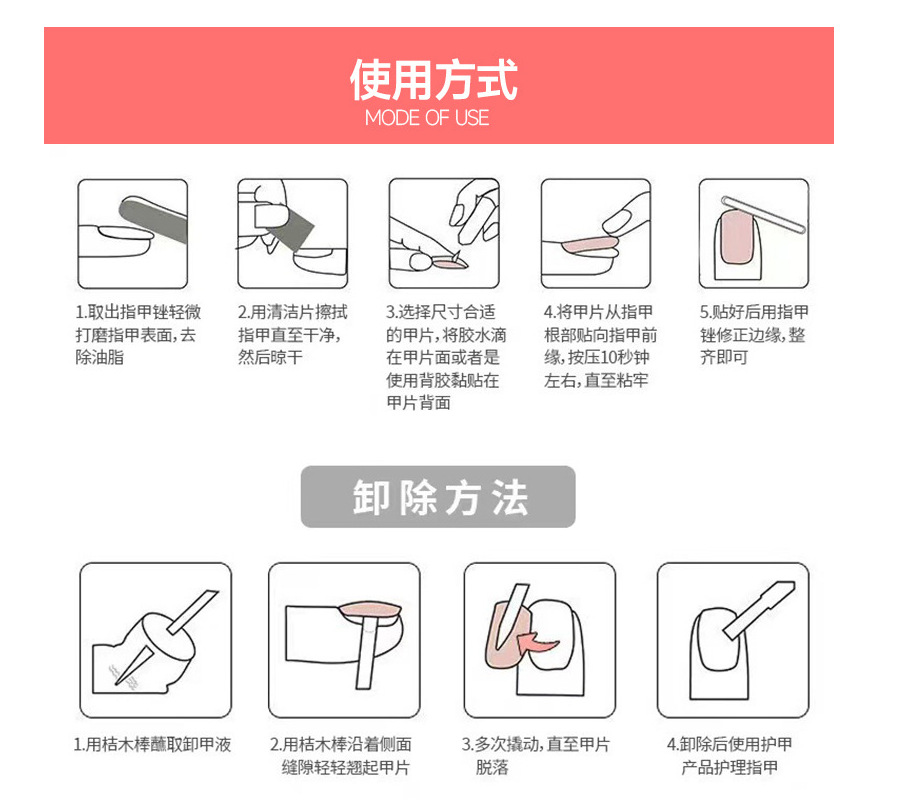 使用方式
MODE OF USE

1.取出指甲锉轻微打磨指甲表面，去除油脂

2.用清洁片擦拭指甲直至干净，然后晾干

3.选择尺寸合适的甲片，将胶水滴在甲片面或者是使用背胶黏贴在甲片背面

4.将甲片从指甲根部贴向指甲前缘，按压10秒钟左右，直至粘牢

5.贴好后用指甲锉修正边缘，整齐即可

卸除方法

1.用桔木棒蘸取卸甲液

2.用桔木棒沿着侧面缝隙轻轻翘起甲片

3.多次撬动，直至甲片脱落

4.卸除后使用护甲产品护理指甲