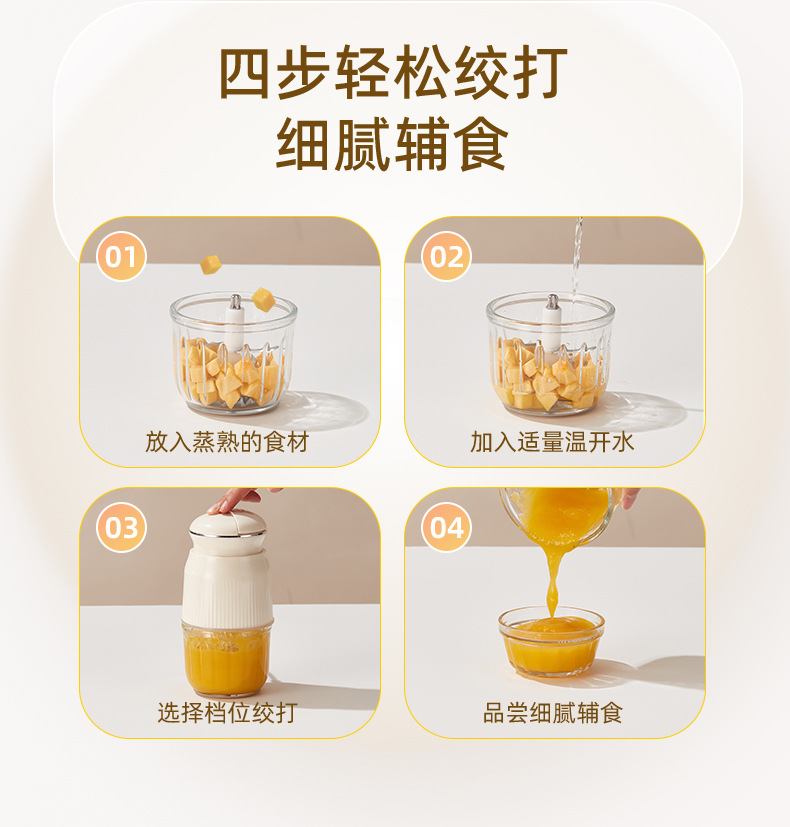 四步轻松绞打
细腻辅食

01
放入蒸熟的食材

02
加入适量温开水

03
选择档位绞打

04
品尝细腻辅食