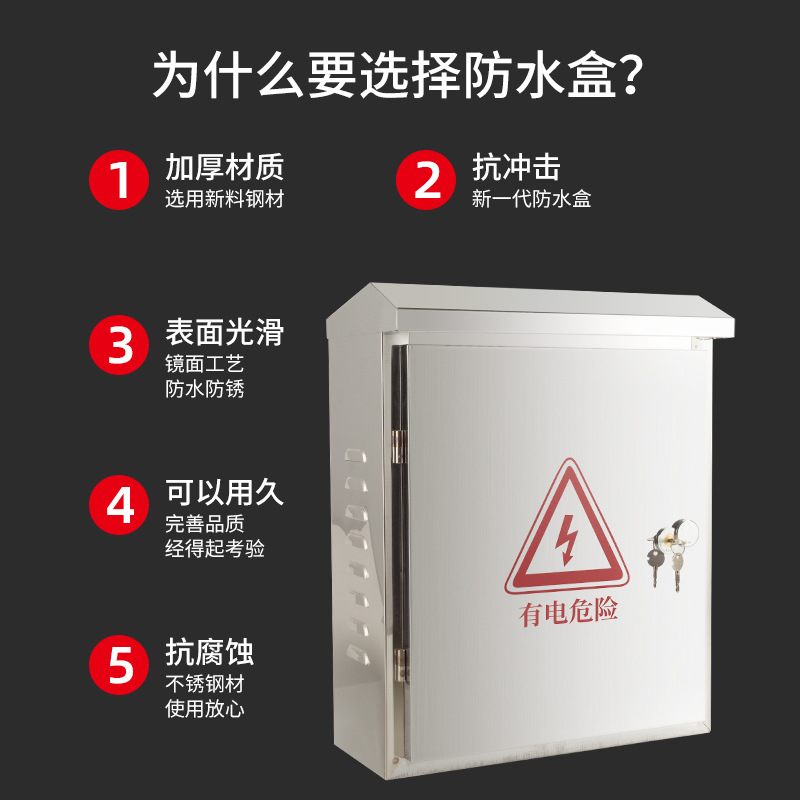 为什么要选择防水盒?

1 加厚材质
选用新料钢材

2 抗冲击
新一代防水盒

3 表面光滑
镜面工艺
防水防锈

4 可以用久
完善品质
经得起考验

5 抗腐蚀
不锈钢材
使用放心

有电危险