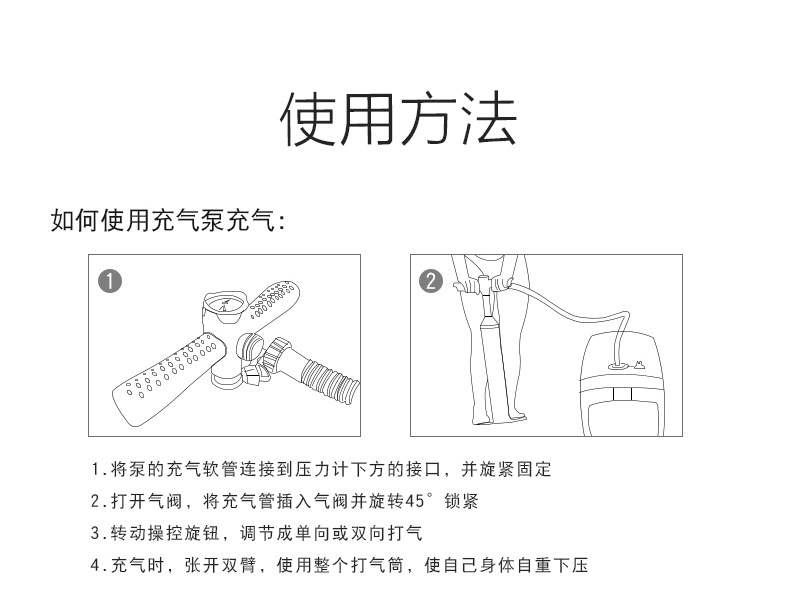 使用方法

如何使用充气泵充气:

1

2

1.将泵的充气软管连接到压力计下方的接口，并旋紧固定

2.打开气阀，将充气管插入气阀并旋转45°锁紧

3.转动操控旋钮，调节成单向或双向打气

4.充气时，张开双臂，使用整个打气筒，使自己身体自重下压