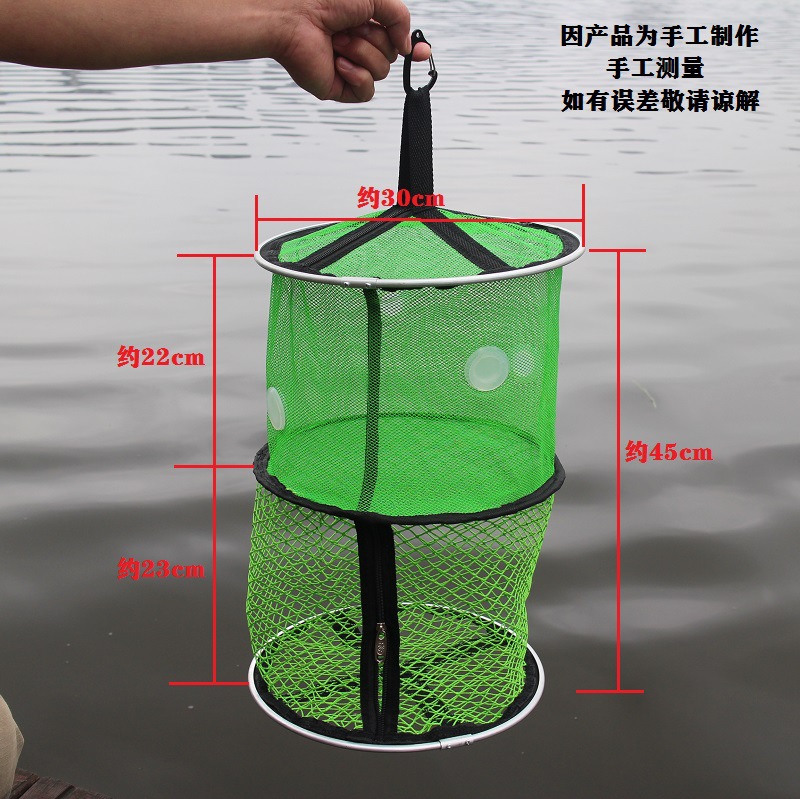 因产品为手工制作
手工测量
如有误差敬请谅解

约30cm

约22cm

约45cm

约23cm