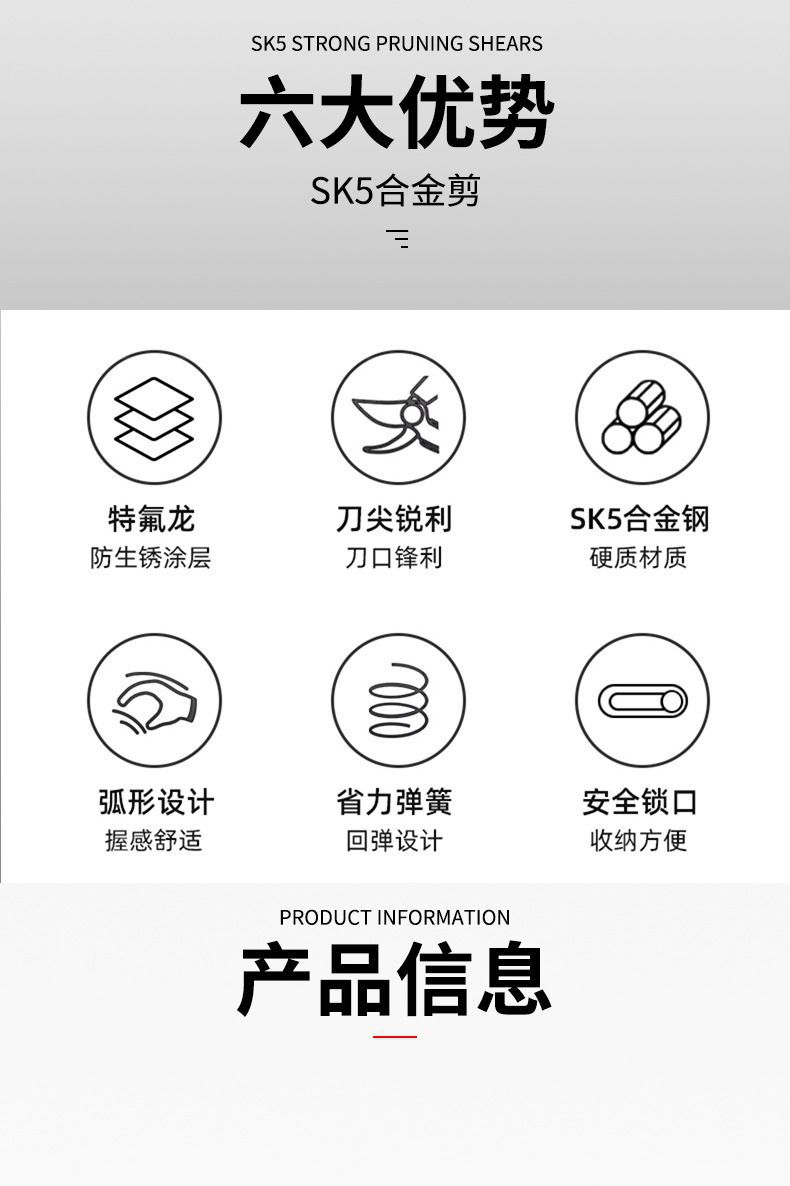 SK5 STRONG PRUNING SHEARS

六大优势

SK5合金剪

特氟龙
防生锈涂层

刀尖锐利
刀口锋利

SK5合金钢
硬质材质

弧形设计
握感舒适

省力弹簧
回弹设计

安全锁口
收纳方便

PRODUCT INFORMATION

产品信息