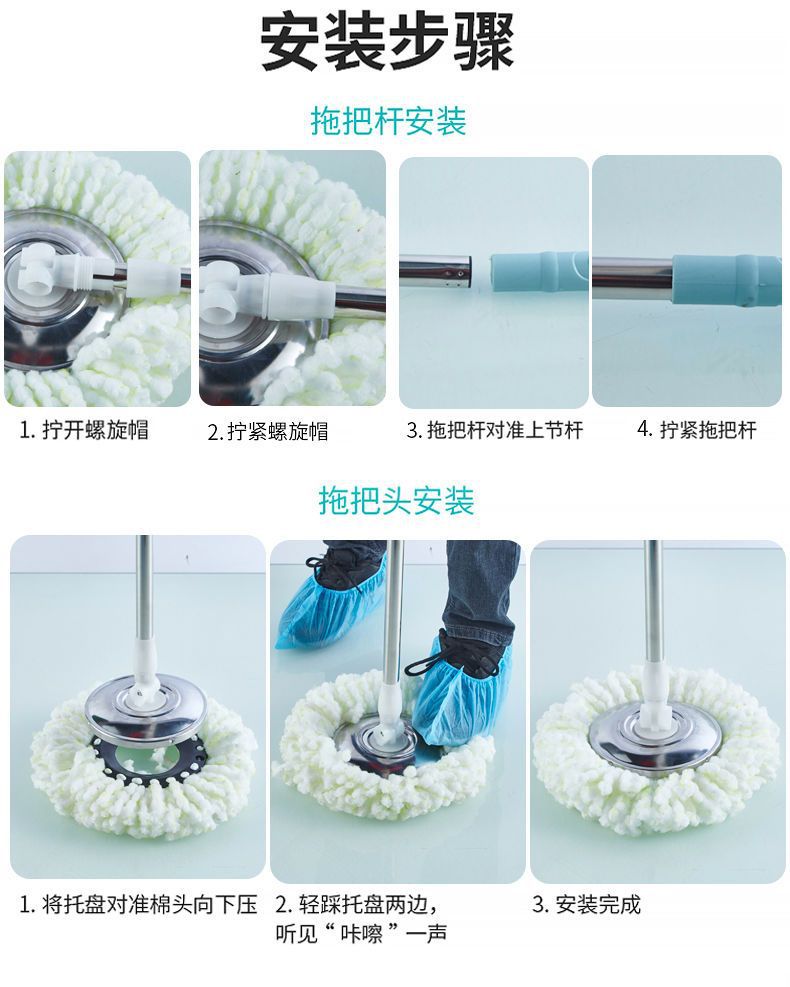 安装步骤

拖把杆安装

1. 拧开螺旋帽

2. 拧紧螺旋帽

3. 拖把杆对准上节杆

4. 拧紧拖把杆

拖把头安装

1. 将托盘对准棉头向下压

2. 轻踩托盘两边，听见“咔嚓”一声

3. 安装完成