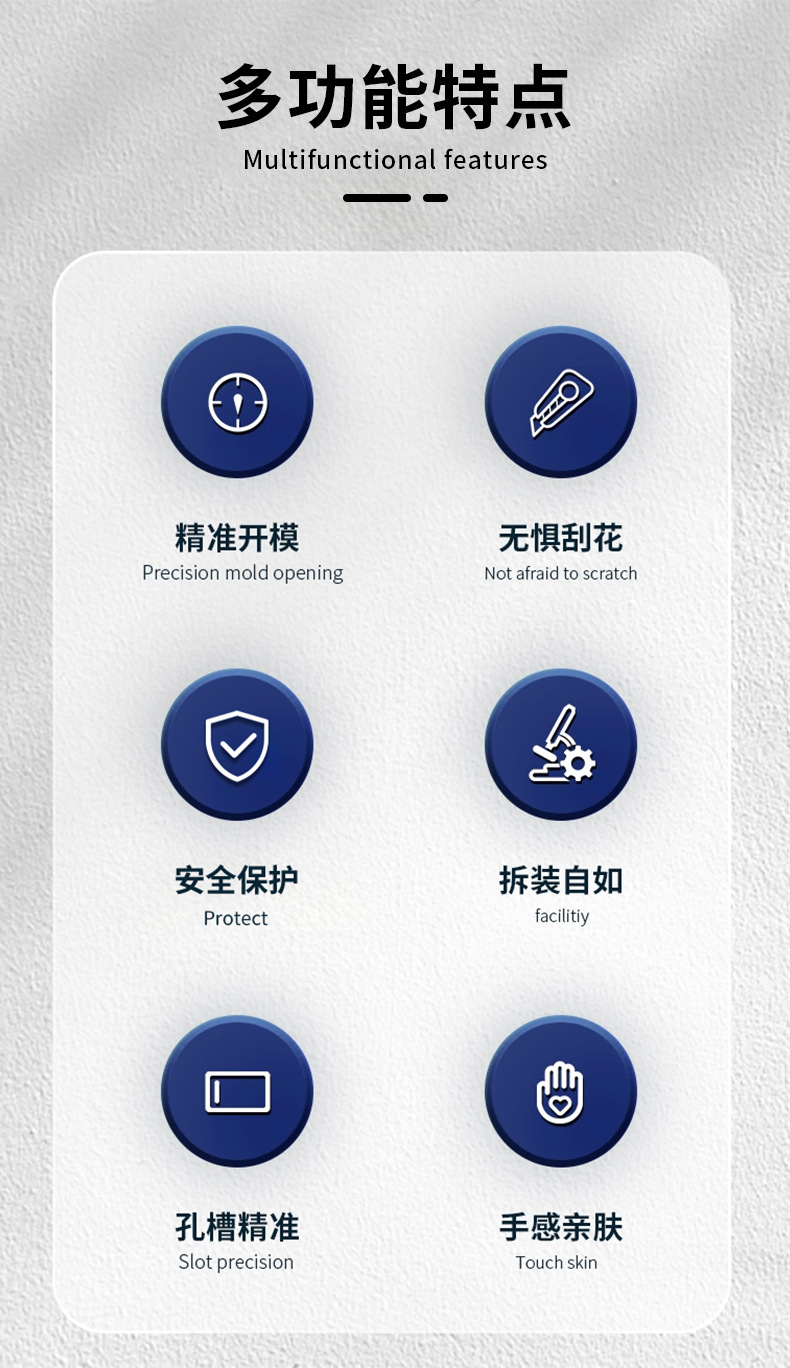 多功能特点
Multifunctional features

精准开模
Precision mold opening

无惧刮花
Not afraid to scratch

安全保护
Protect

拆装自如
facilitiy

孔槽精准
Slot precision

手感亲肤
Touch skin