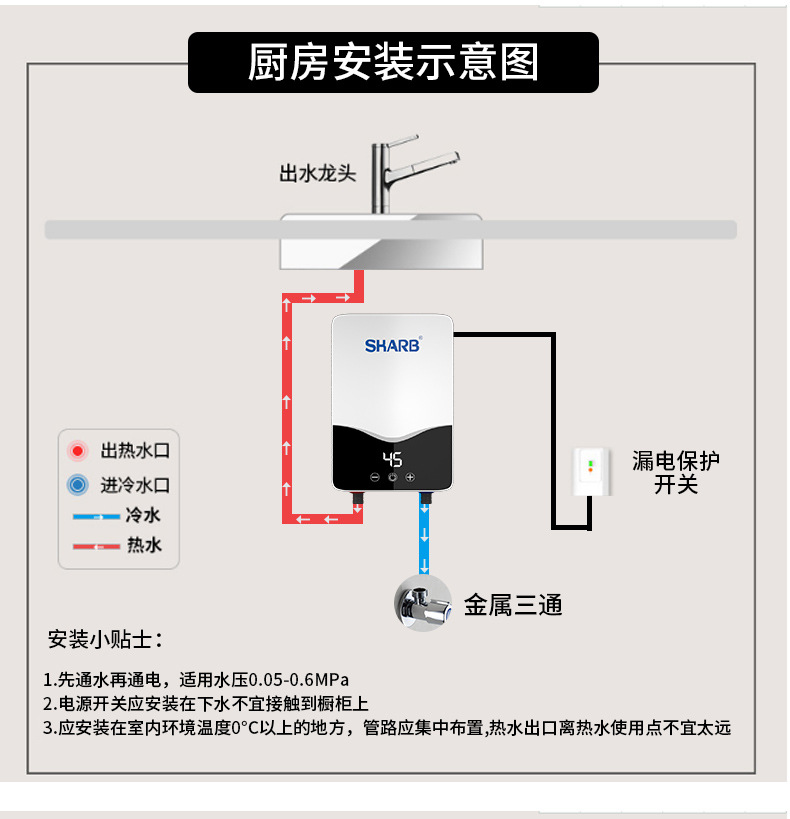 厨房安装示意图

出水龙头

SHARB®

45

出热水口
进冷水口
冷水
热水

漏电保护开关

金属三通

安装小贴士：

1.先通水再通电，适用水压0.05-0.6MPa
2.电源开关应安装在下水不宜接触到橱柜上
3.应安装在室内环境温度0°C以上的地方，管路应集中布置,热水出口离热水使用点不宜太远