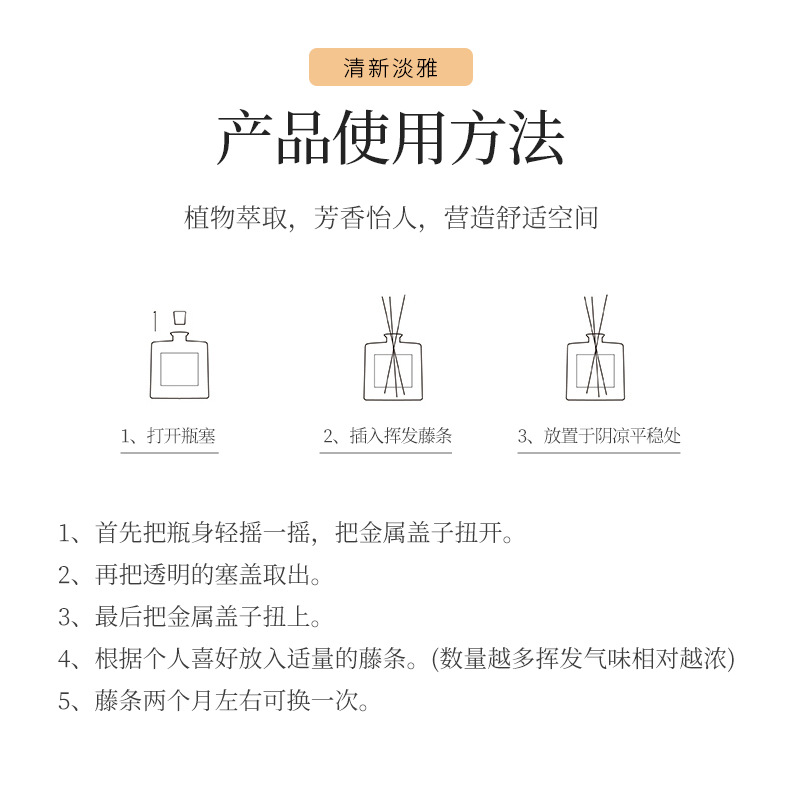 清新淡雅

产品使用方法

植物萃取，芳香怡人，营造舒适空间

1、打开瓶塞

2、插入挥发藤条

3、放置于阴凉平稳处

1、首先把瓶身轻摇一摇，把金属盖子扭开。

2、再把透明的塞盖取出。

3、最后把金属盖子扭上。

4、根据个人喜好放入适量的藤条。(数量越多挥发气味相对越浓)

5、藤条两个月左右可换一次。