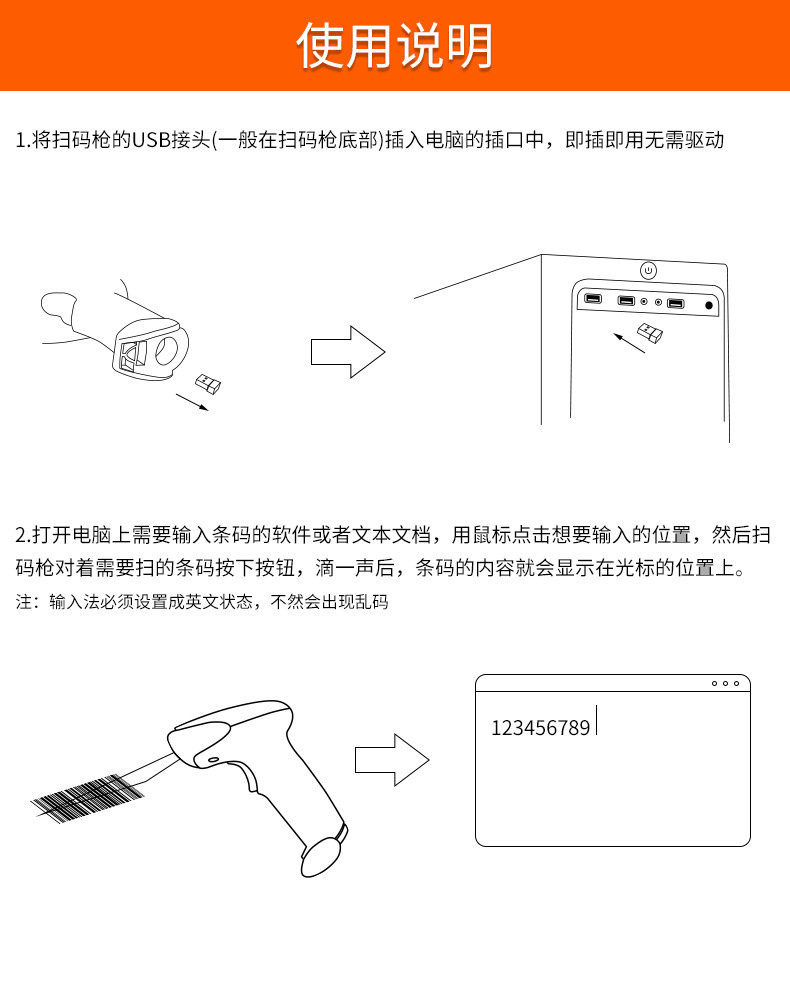 使用说明

1.将扫码枪的USB接头(一般在扫码枪底部)插入电脑的插口中，即插即用无需驱动

2.打开电脑上需要输入条码的软件或者文本文档，用鼠标点击想要输入的位置，然后扫码枪对着需要扫的条码按下按钮，滴一声后，条码的内容就会显示在光标的位置上。

注：输入法必须设置成英文状态，不然会出现乱码

123456789