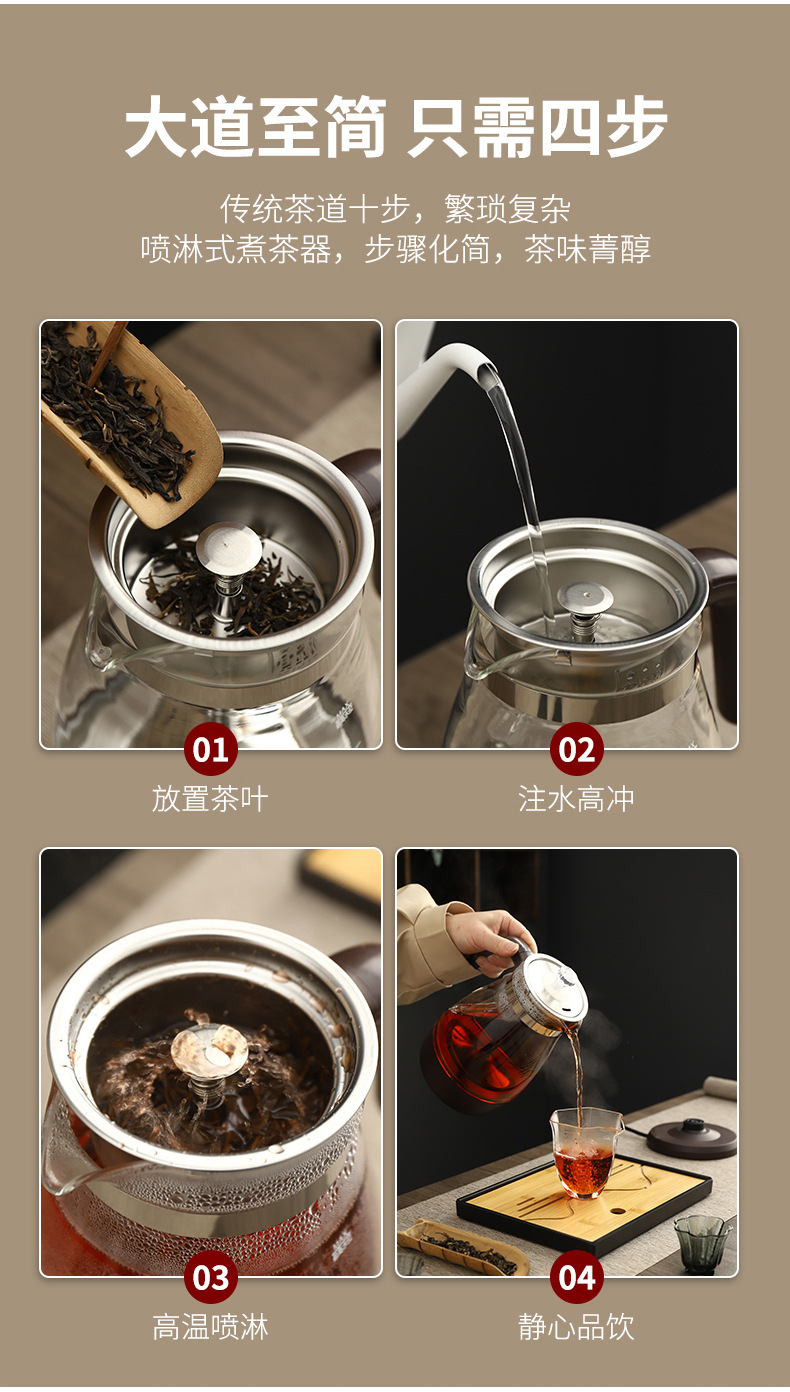 大道至简 只需四步

传统茶道十步，繁琐复杂
喷淋式煮茶器，步骤化简，茶味菁醇

01
放置茶叶

02
注水高冲

03
高温喷淋

04
静心品饮