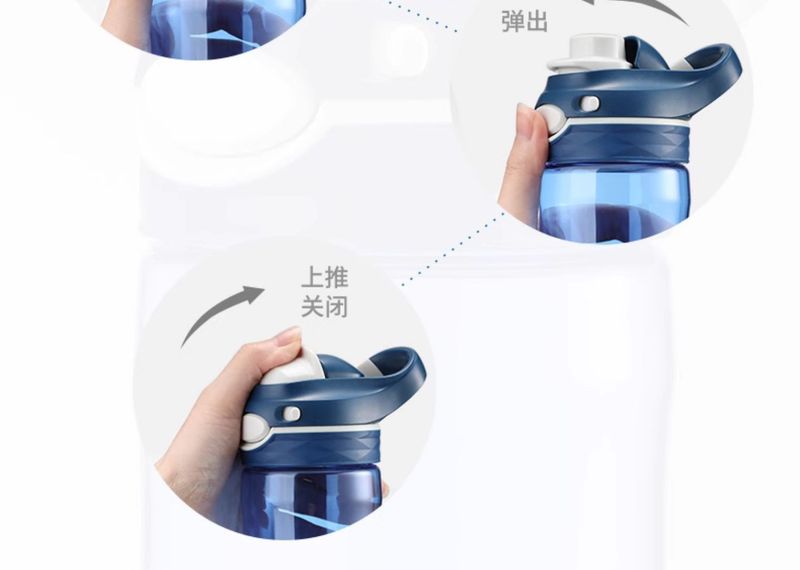 弹出

上推
关闭