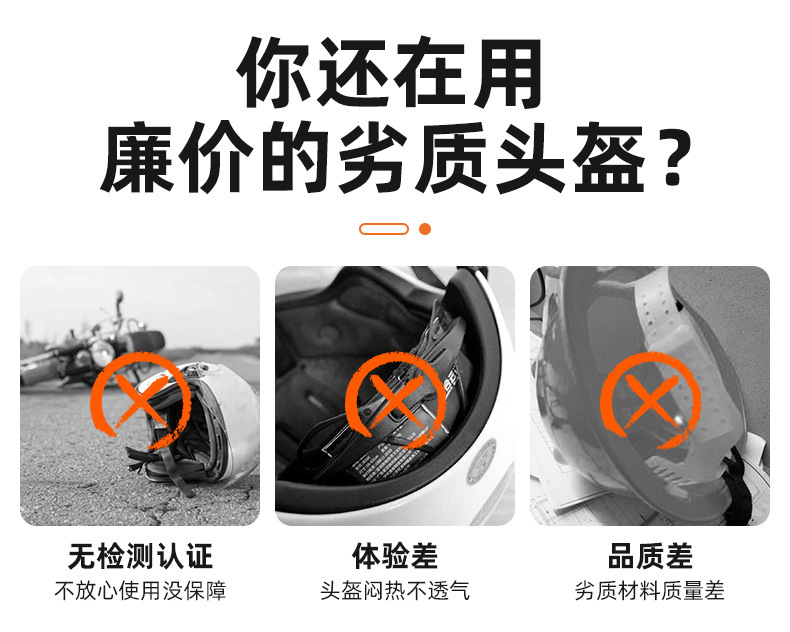 你还在用
廉价的劣质头盔？

无检测认证
不放心使用没保障

体验差
头盔闷热不透气

品质差
劣质材料质量差