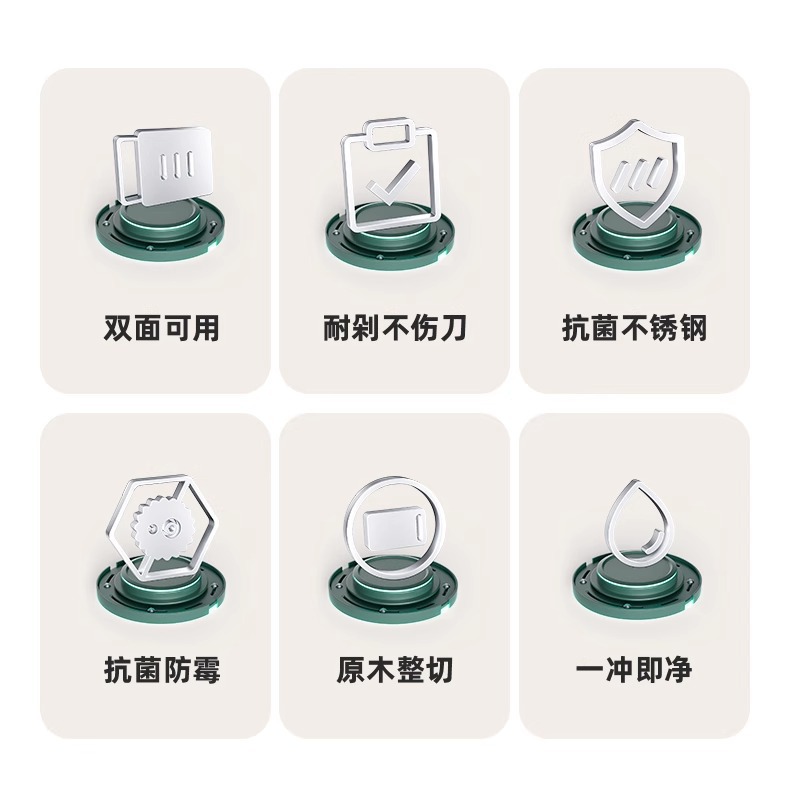 双面可用

耐剁不伤刀

抗菌不锈钢

抗菌防霉

原木整切

一冲即净