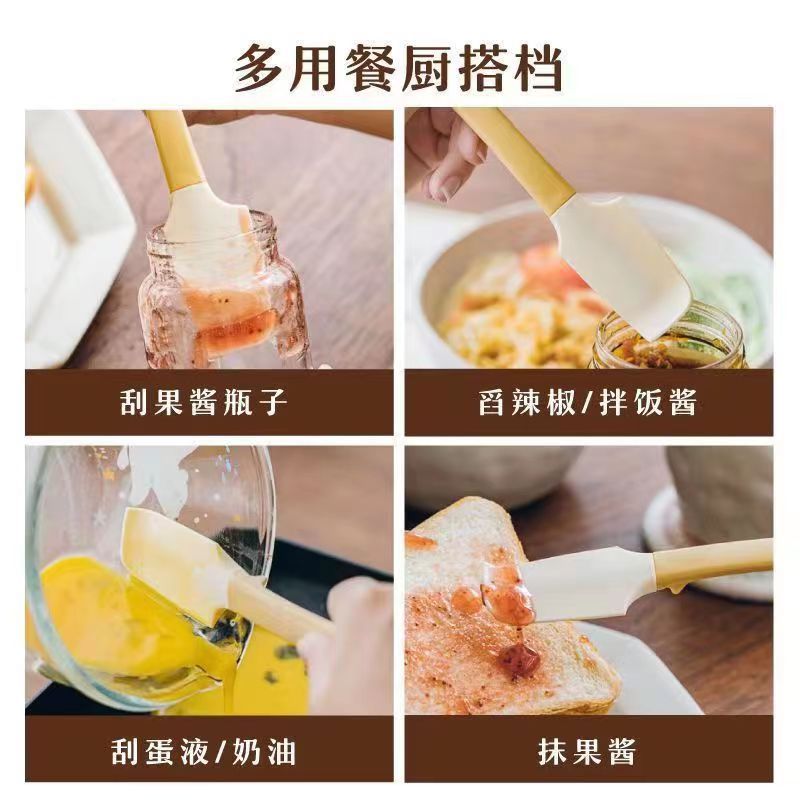 多用餐厨搭档

刮果酱瓶子

舀辣椒/拌饭酱

刮蛋液/奶油

抹果酱