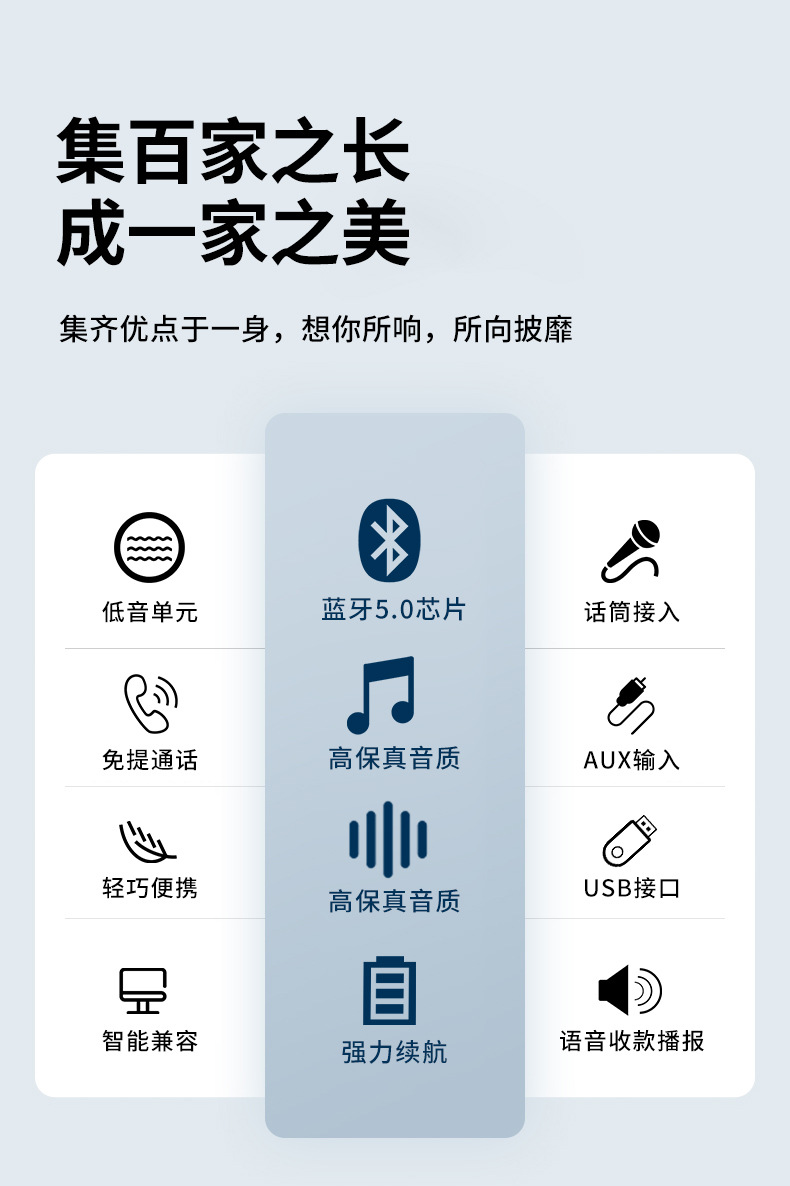 集百家之长
成一家之美

集齐优点于一身，想你所响，所向披靡

低音单元

免提通话

轻巧便携

智能兼容

蓝牙5.0芯片

高保真音质

高保真音质

强力续航

话筒接入

AUX输入

USB接口

语音收款播报