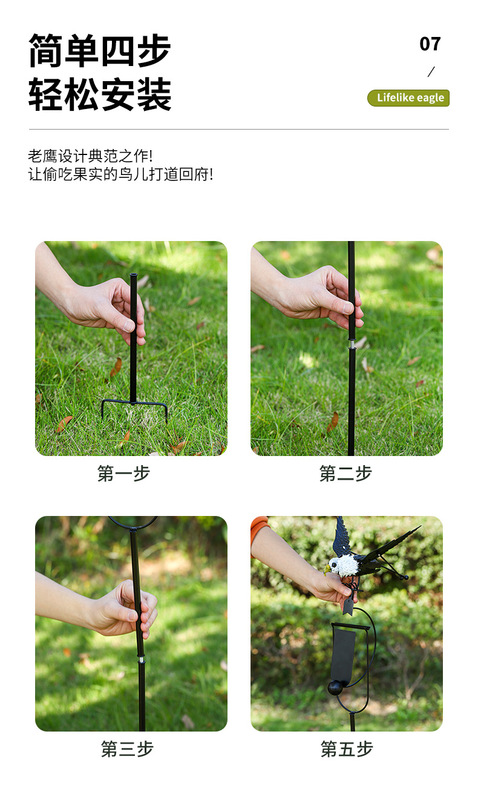 简单四步
轻松安装

07
/
Lifelike eagle

老鹰设计典范之作!
让偷吃果实的鸟儿打道回府!

第一步

第二步

第三步

第五步