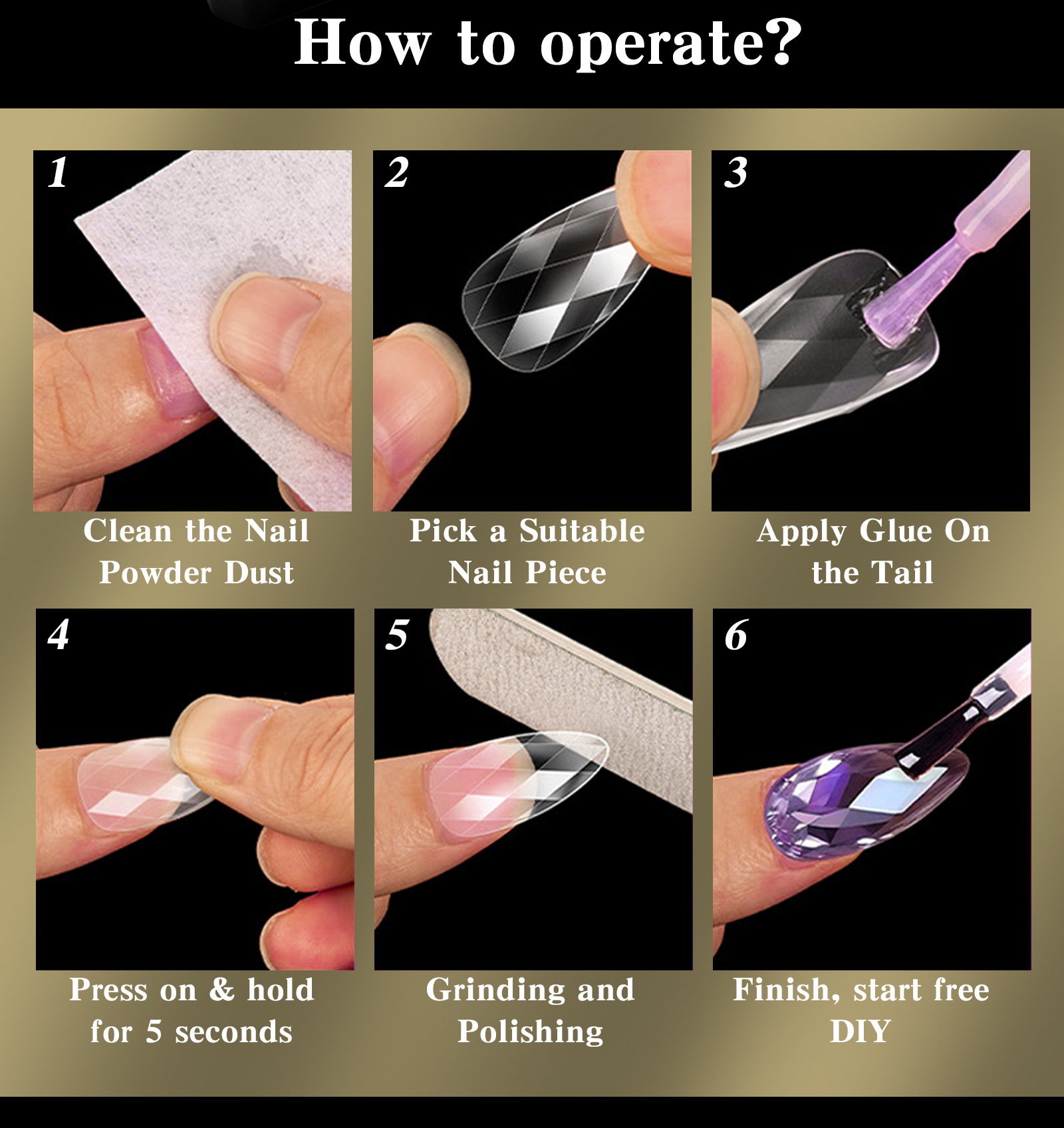 How to operate?

1

Clean the Nail Powder Dust

2

Pick a Suitable Nail Piece

3

Apply Glue On the Tail

4

Press on & hold for 5 seconds

5

Grinding and Polishing

6

Finish, start free DIY