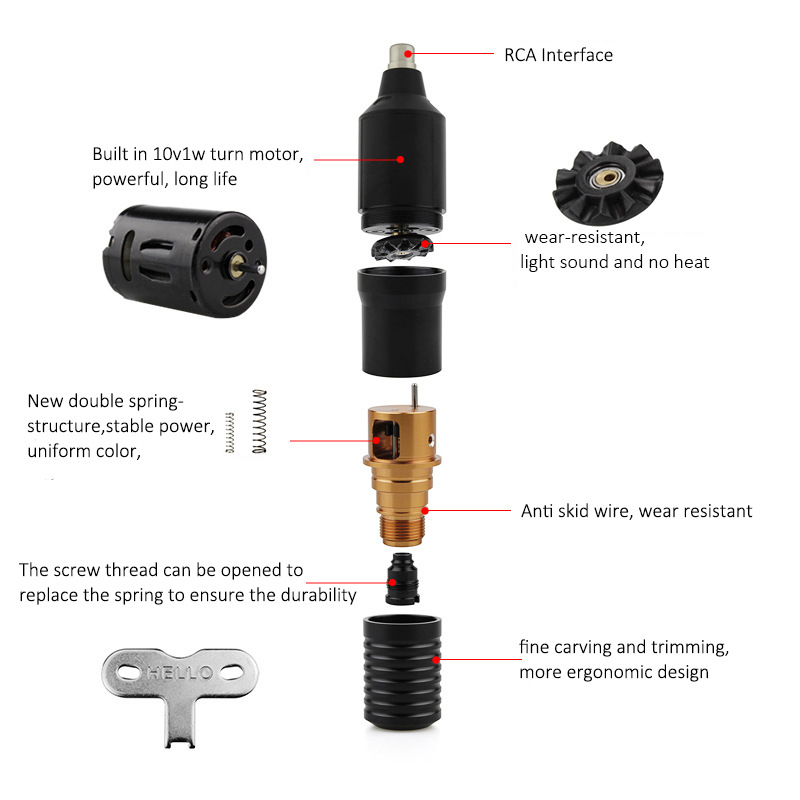 RCA Interface

Built in 10v1w turn motor, powerful, long life

wear-resistant, light sound and no heat

New double spring-structure,stable power, uniform color,

Anti skid wire, wear resistant

The screw thread can be opened to replace the spring to ensure the durability

fine carving and trimming, more ergonomic design

HELLO