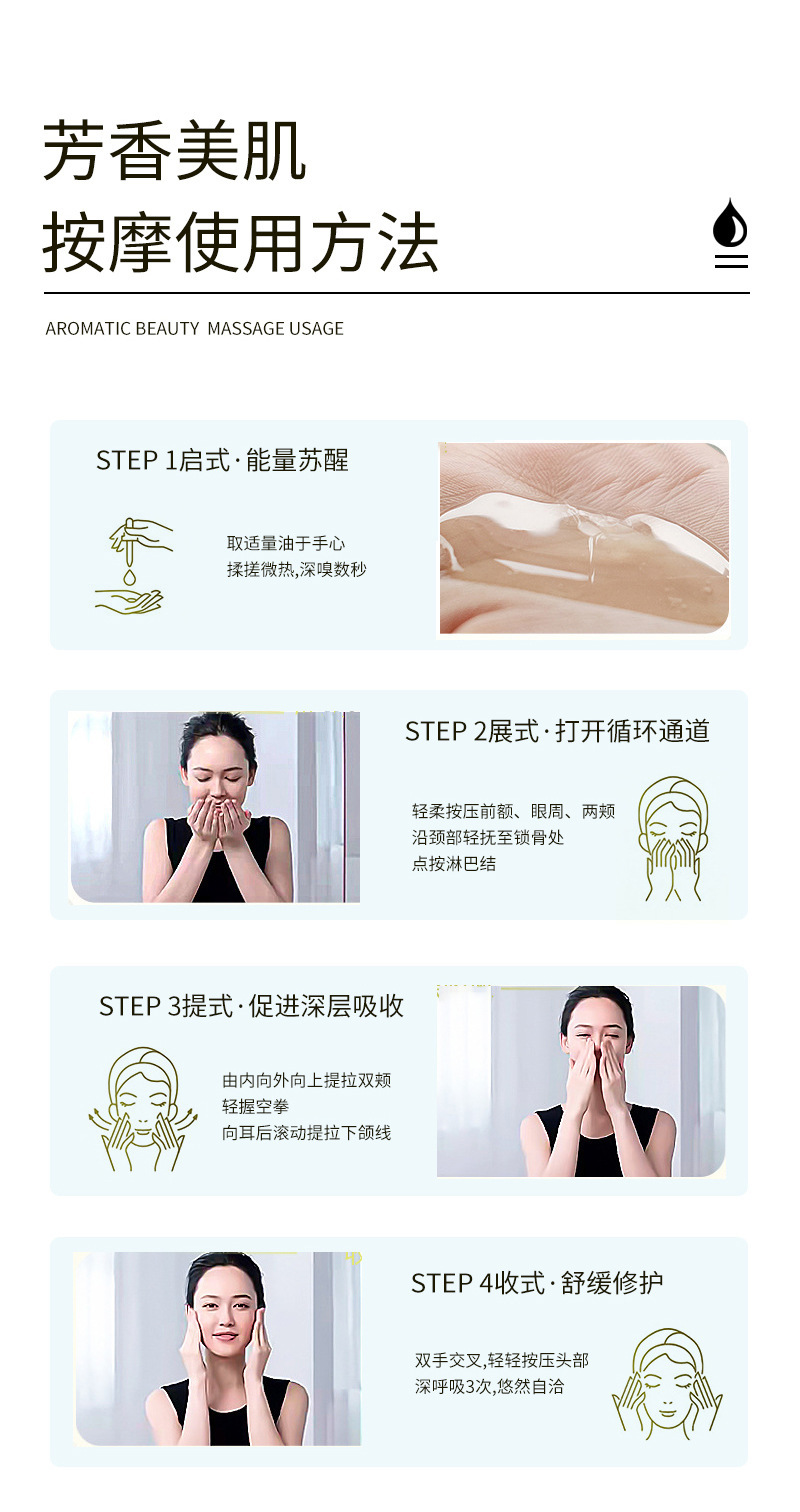 芳香美肌
按摩使用方法

AROMATIC BEAUTY MASSAGE USAGE

STEP 1启式·能量苏醒

取适量油于手心
揉搓微热,深嗅数秒

STEP 2展式·打开循环通道

轻柔按压前额、眼周、两颊
沿颈部轻抚至锁骨处
点按淋巴结

STEP 3提式·促进深层吸收

由内向外向上提拉双颊
轻握空拳
向耳后滚动提拉下颌线

STEP 4收式·舒缓修护

双手交叉,轻轻按压头部
深呼吸3次,悠然自洽