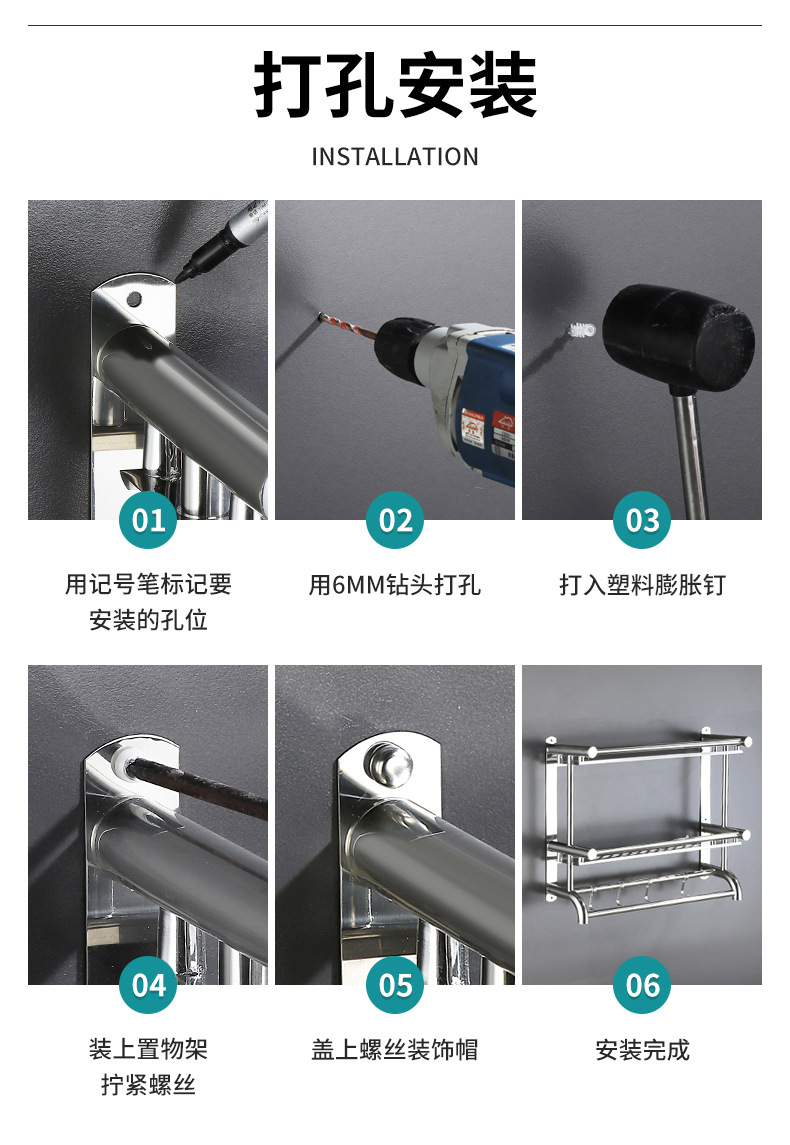 打孔安装

INSTALLATION

01

用记号笔标记要安装的孔位

02

用6MM钻头打孔

03

打入塑料膨胀钉

04

装上置物架拧紧螺丝

05

盖上螺丝装饰帽

06

安装完成