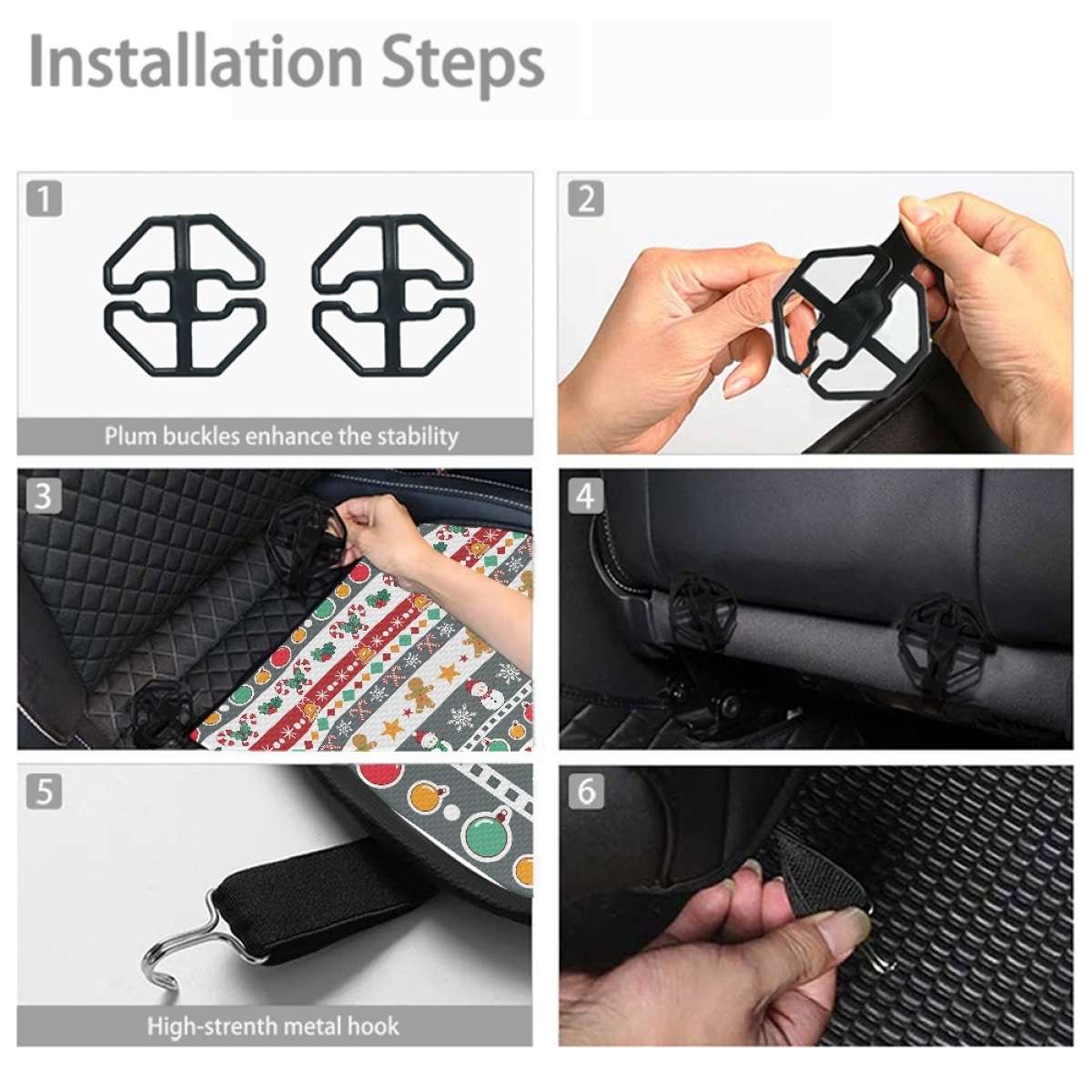 Installation Steps

1

Plum buckles enhance the stability

2

3

4

5

High-strenth metal hook

6