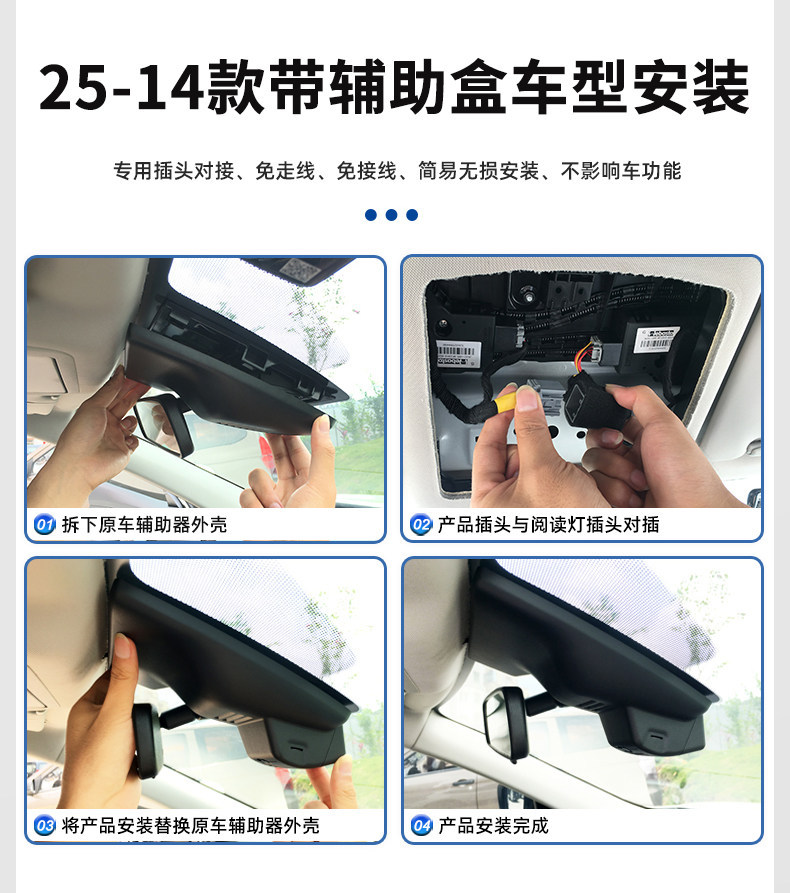 25-14款带辅助盒车型安装

专用插头对接、免走线、免接线、简易无损安装、不影响车功能

01 拆下原车辅助器外壳

02 产品插头与阅读灯插头对插

03 将产品安装替换原车辅助器外壳

04 产品安装完成