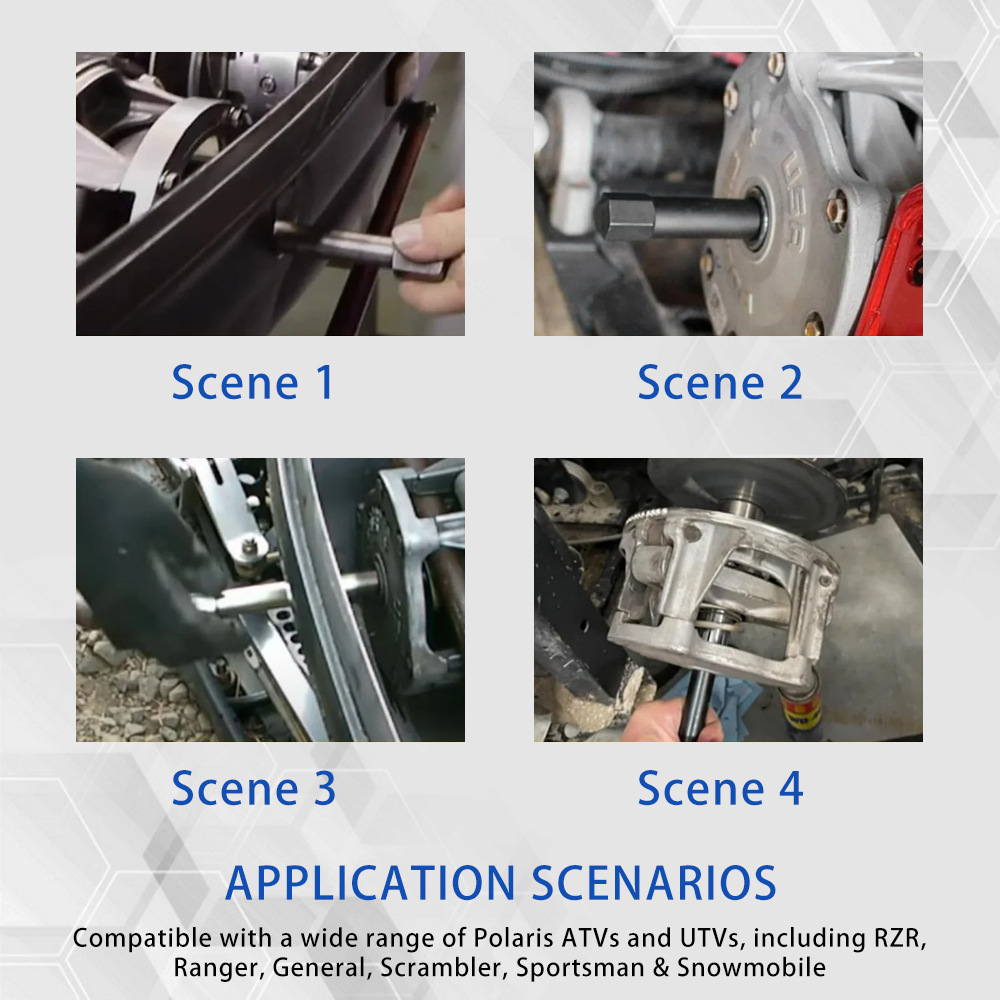 Scene 1

Scene 2

Scene 3

Scene 4

APPLICATION SCENARIOS

Compatible with a wide range of Polaris ATVs and UTVs, including RZR, Ranger, General, Scrambler, Sportsman & Snowmobile