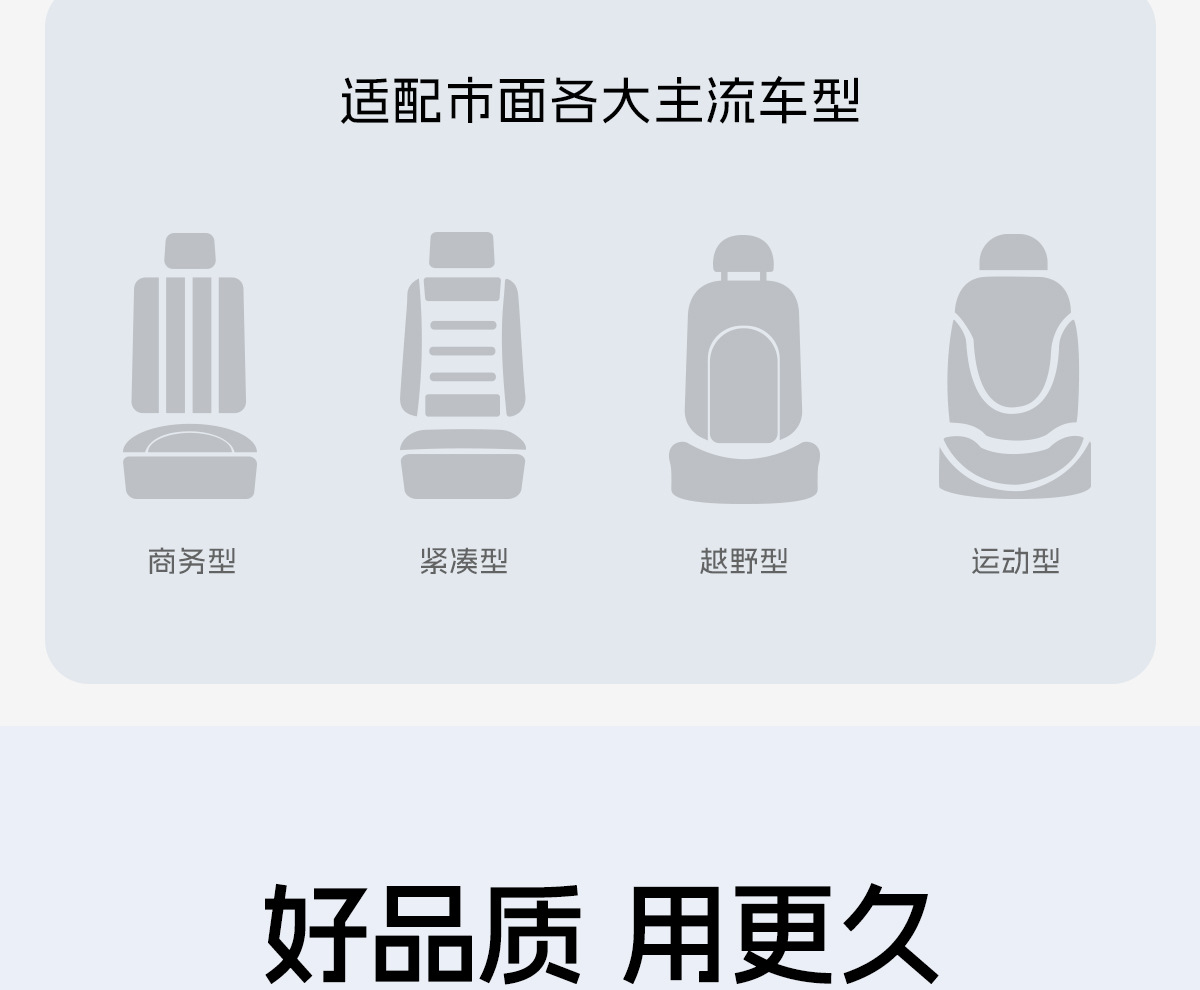 适配市面各大主流车型

商务型

紧凑型

越野型

运动型

好品质 用更久