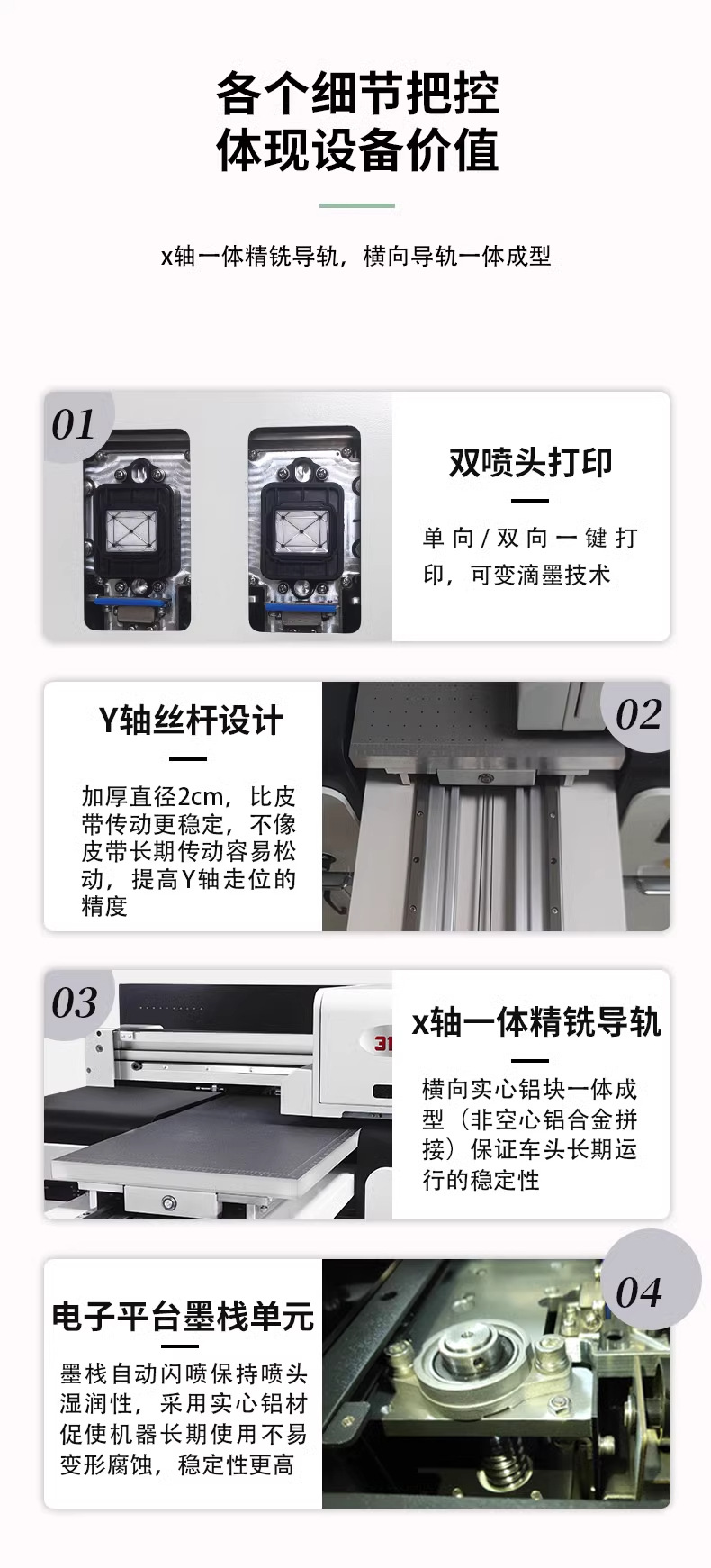 各个细节把控
体现设备价值

x轴一体精铣导轨，横向导轨一体成型

01

双喷头打印

单向/双向一键打印，可变滴墨技术

Y轴丝杆设计

加厚直径2cm，比皮带传动更稳定，不像皮带长期传动容易松动，提高Y轴走位的精度

02

03

x轴一体精铣导轨

横向实心铝块一体成型（非空心铝合金拼接）保证车头长期运行的稳定性

电子平台墨栈单元

墨栈自动闪喷保持喷头湿润性，采用实心铝材促使机器长期使用不易变形腐蚀，稳定性更高

04