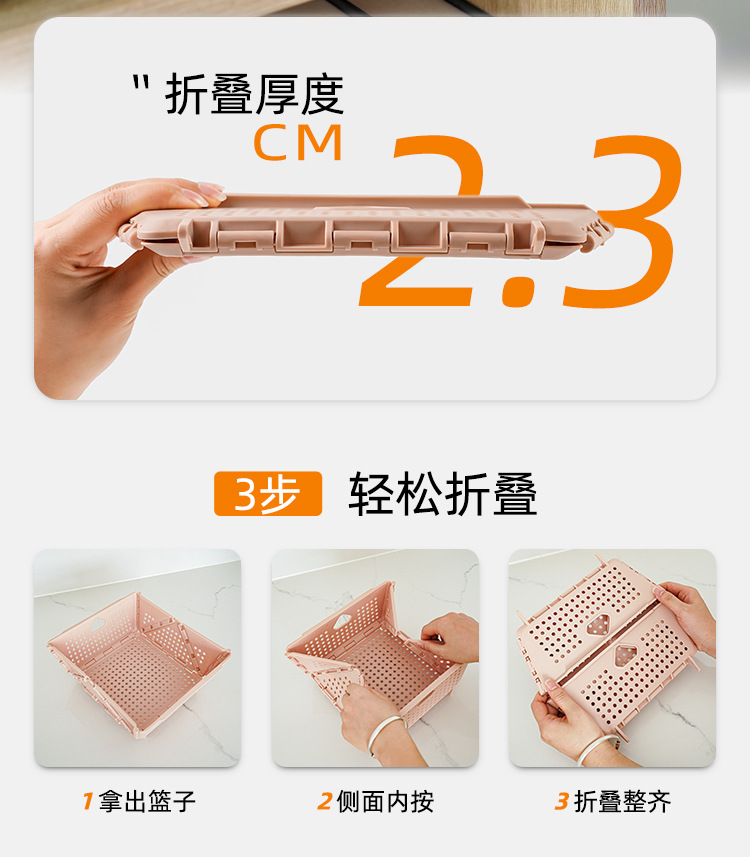 " 折叠厚度
CM
2.3

3步 轻松折叠

1 拿出篮子

2 侧面内按

3 折叠整齐