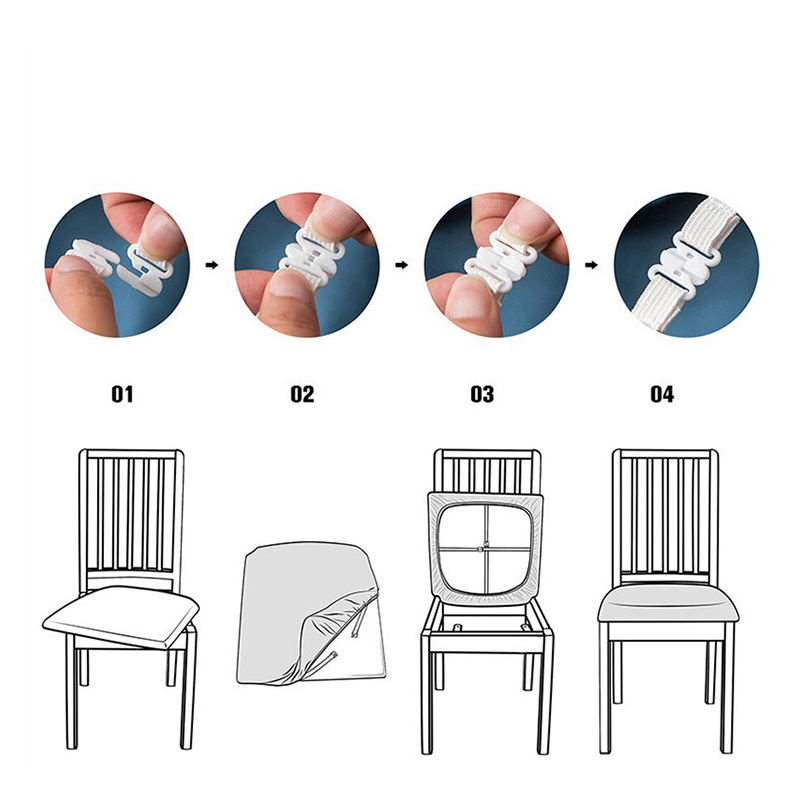 01

02

03

04