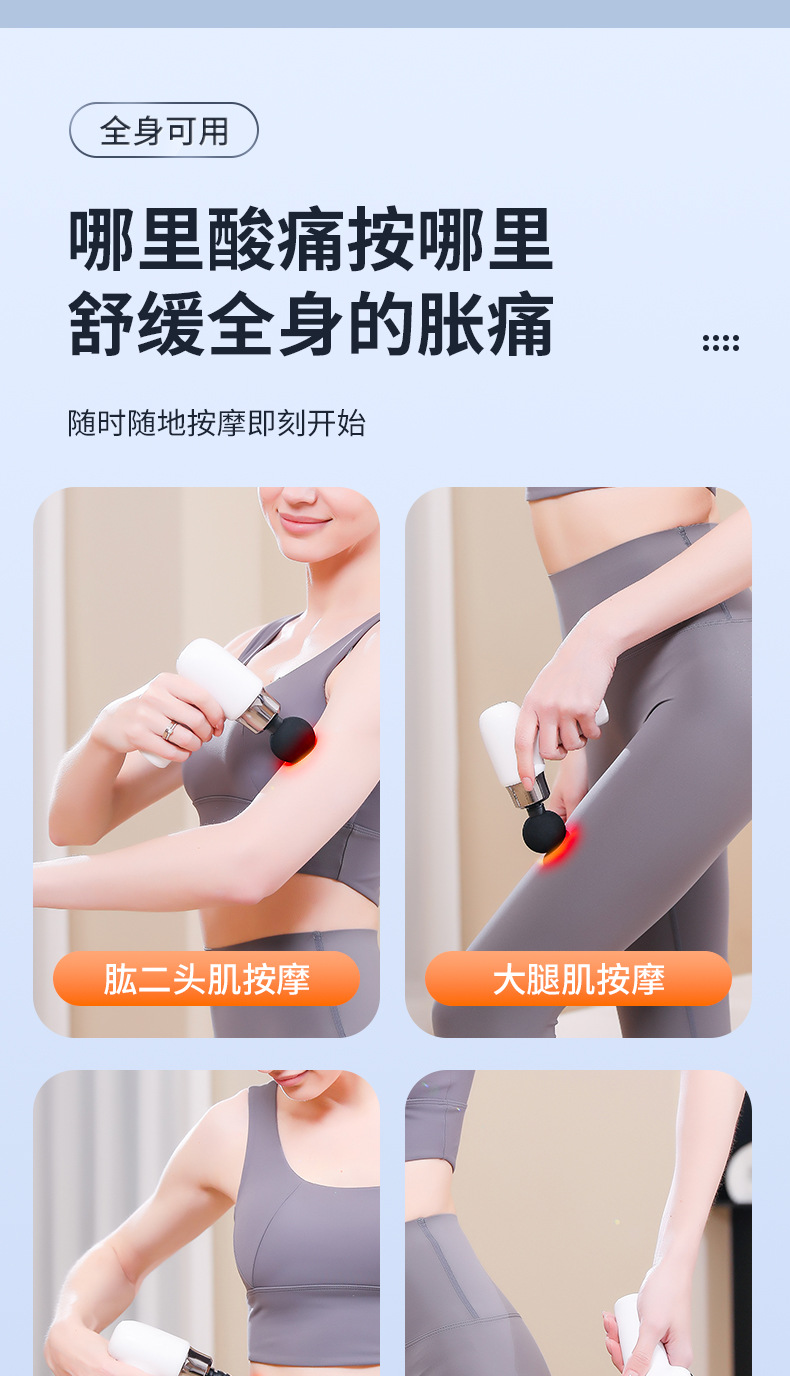 全身可用

哪里酸痛按哪里
舒缓全身的胀痛

随时随地按摩即刻开始

肱二头肌按摩

大腿肌按摩