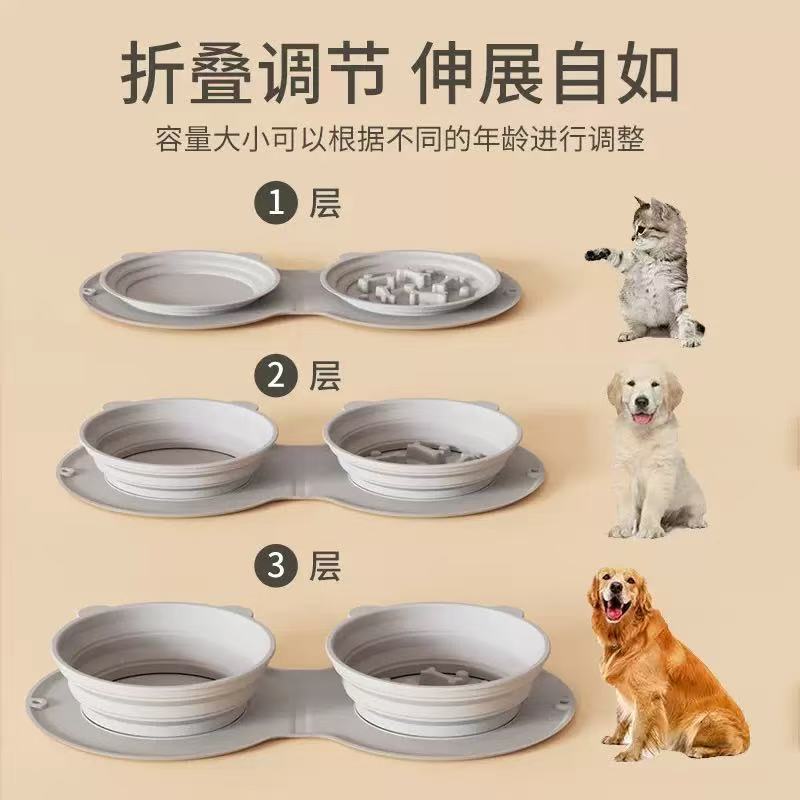 折叠调节 伸展自如

容量大小可以根据不同的年龄进行调整

1 层

2 层

3 层