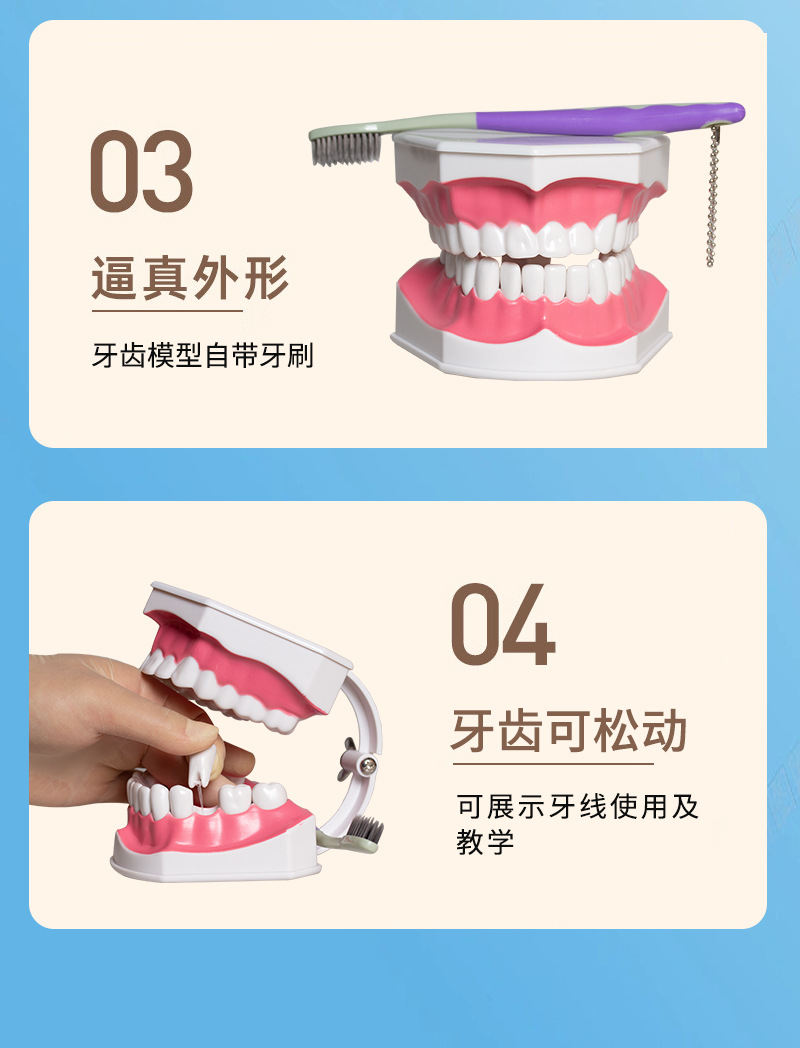 03

逼真外形

牙齿模型自带牙刷

04

牙齿可松动

可展示牙线使用及教学