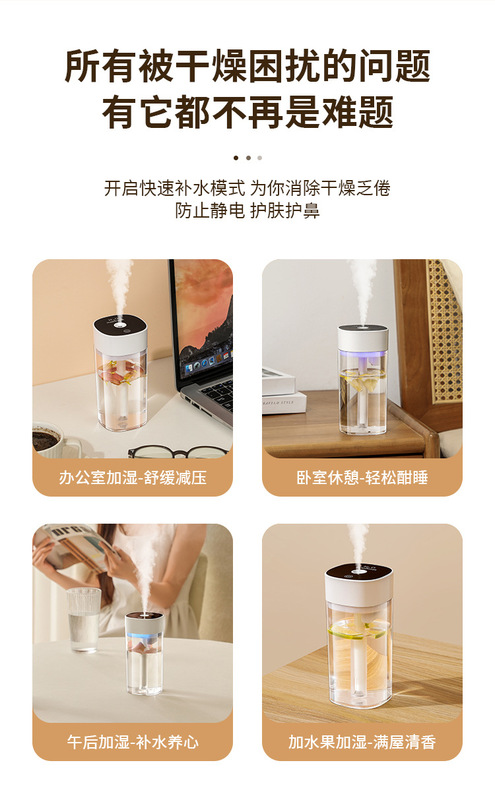 所有被干燥困扰的问题
有它都不再是难题

开启快速补水模式 为你消除干燥乏倦
防止静电 护肤护鼻

办公室加湿-舒缓减压

卧室休憩-轻松酣睡

午后加湿-补水养心

加水果加湿-满屋清香