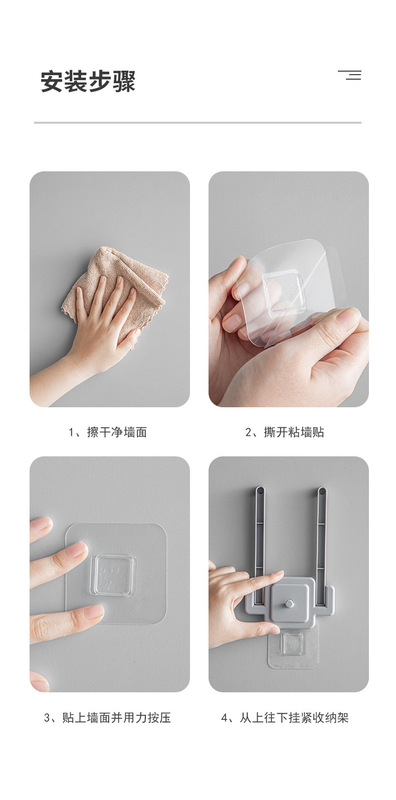 安装步骤

1、擦干净墙面

2、撕开粘墙贴

3、贴上墙面并用力按压

4、从上往下挂紧收纳架