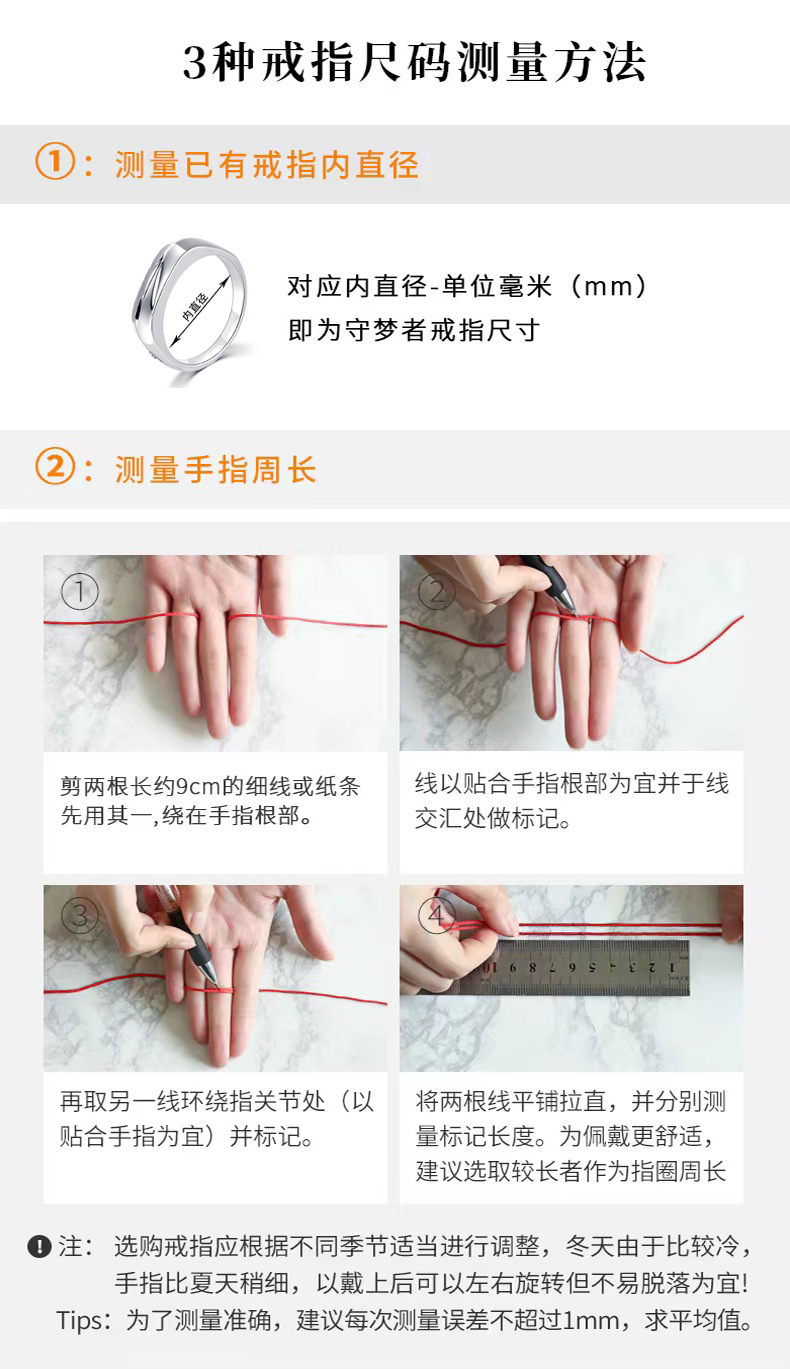 3种戒指尺码测量方法

①：测量已有戒指内直径

内直径

对应内直径-单位毫米（mm）
即为守梦者戒指尺寸

②：测量手指周长

①

剪两根长约9cm的细线或纸条先用其一,绕在手指根部。

②

线以贴合手指根部为宜并于线交汇处做标记。

③

再取另一线环绕指关节处（以贴合手指为宜）并标记。

④

10 9 8 7 6 5 4 3 2 1

将两根线平铺拉直，并分别测量标记长度。为佩戴更舒适，建议选取较长者作为指圈周长

注：选购戒指应根据不同季节适当进行调整，冬天由于比较冷，手指比夏天稍细，以戴上后可以左右旋转但不易脱落为宜!
Tips：为了测量准确，建议每次测量误差不超过1mm，求平均值。