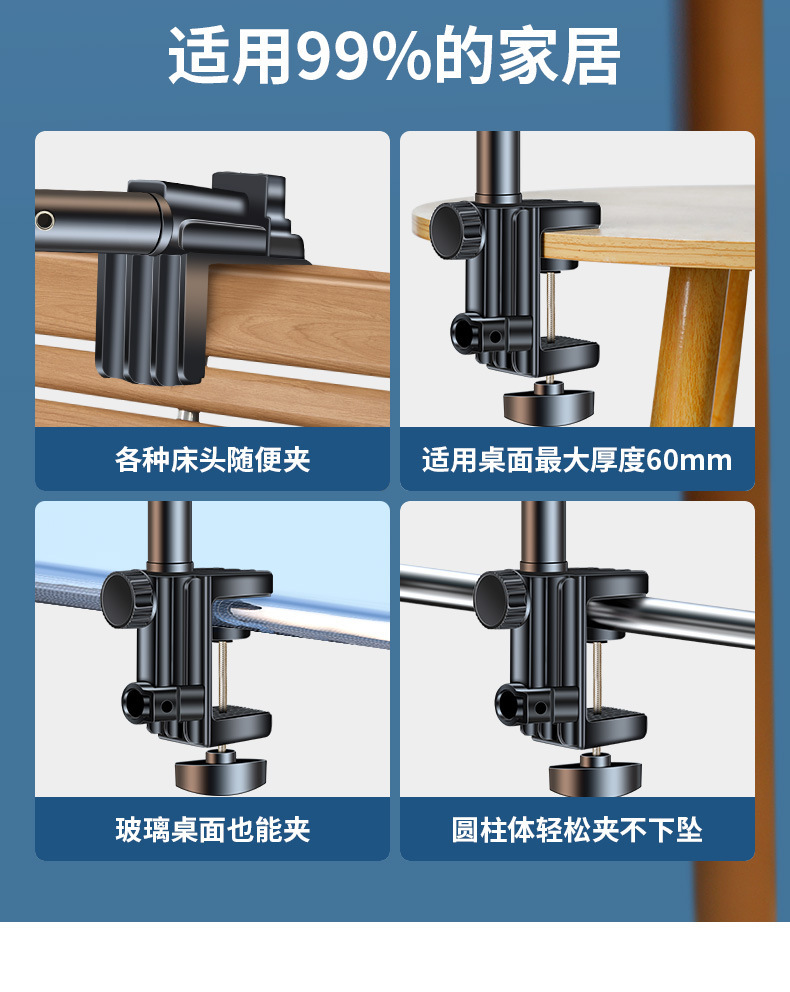 适用99%的家居

各种床头随便夹

适用桌面最大厚度60mm

玻璃桌面也能夹

圆柱体轻松夹不下坠