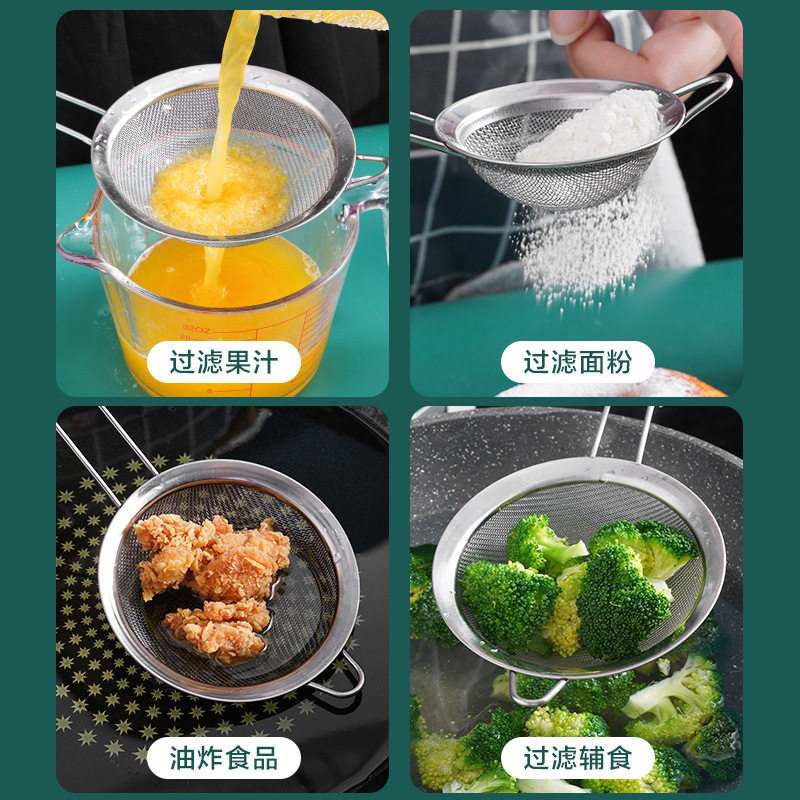 32OZ
28
过滤果汁

过滤面粉

油炸食品

过滤辅食