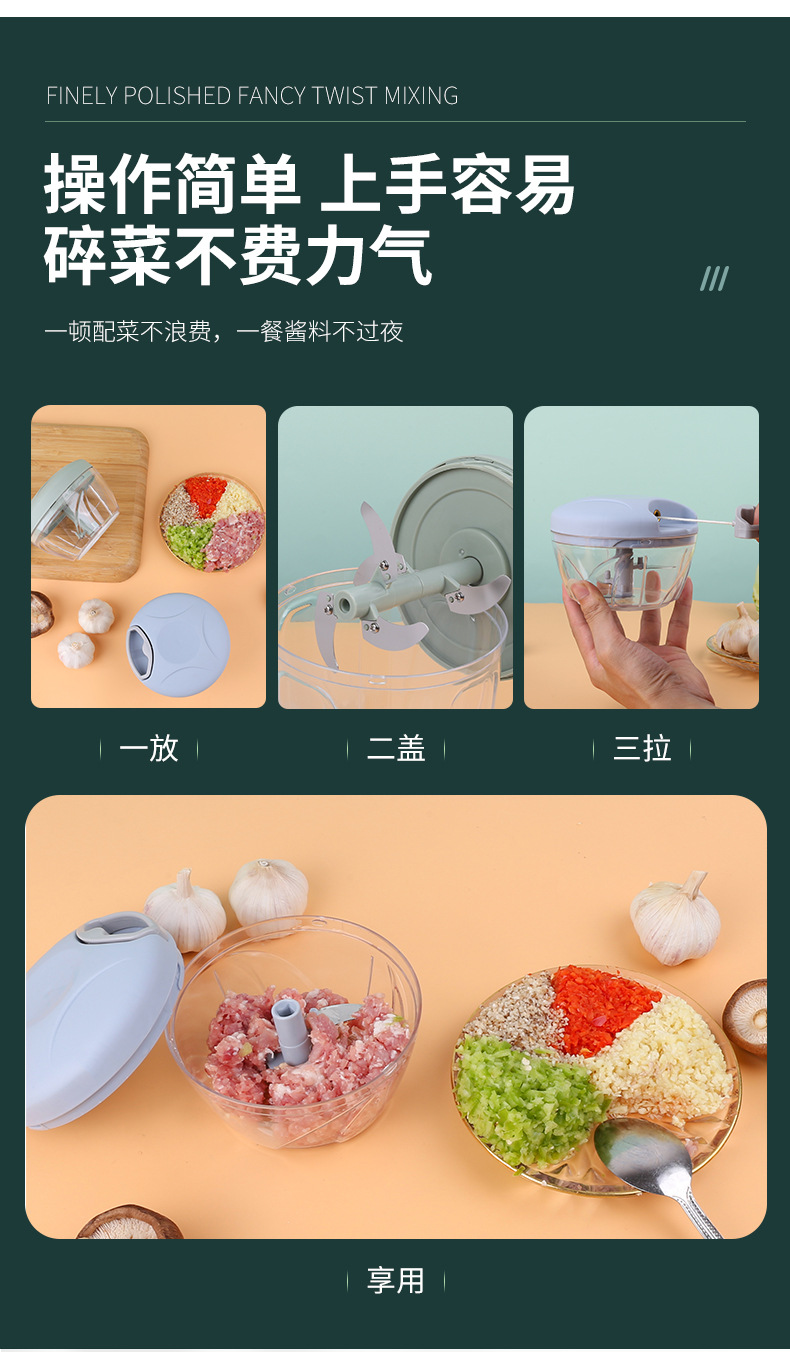 FINELY POLISHED FANCY TWIST MIXING

操作简单 上手容易
碎菜不费力气

///

一顿配菜不浪费，一餐酱料不过夜

一放

二盖

三拉

享用