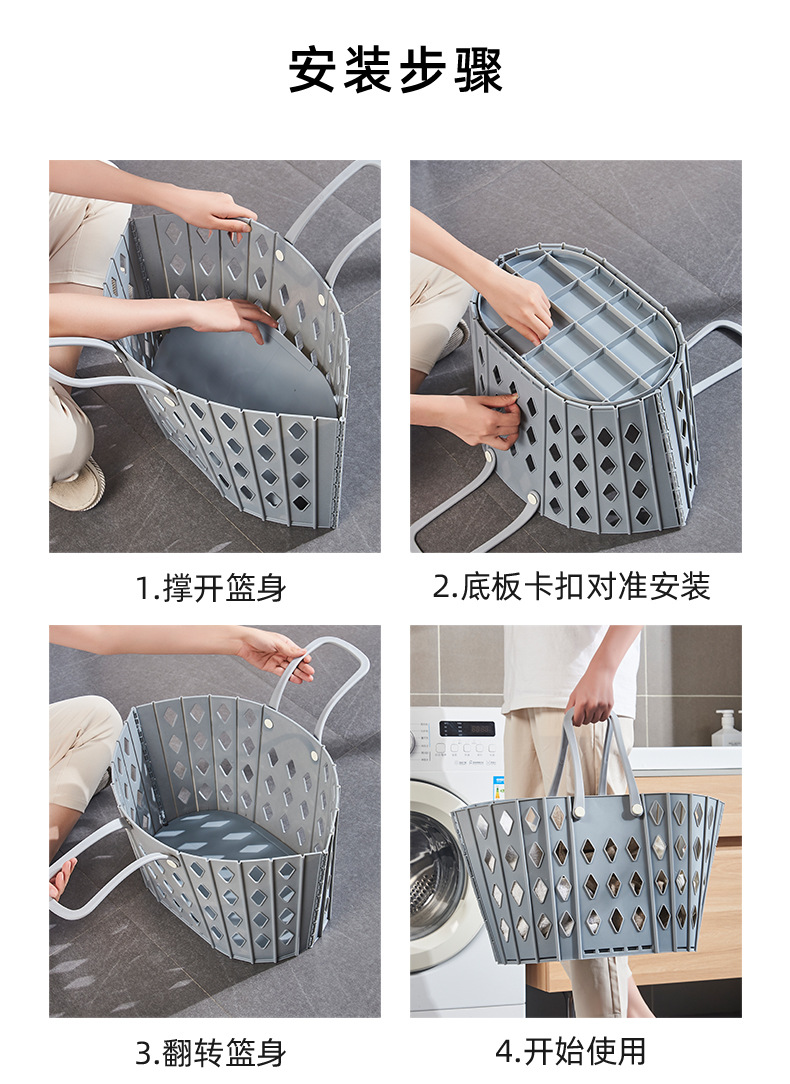 安装步骤

1.撑开篮身

2.底板卡扣对准安装

3.翻转篮身

4.开始使用