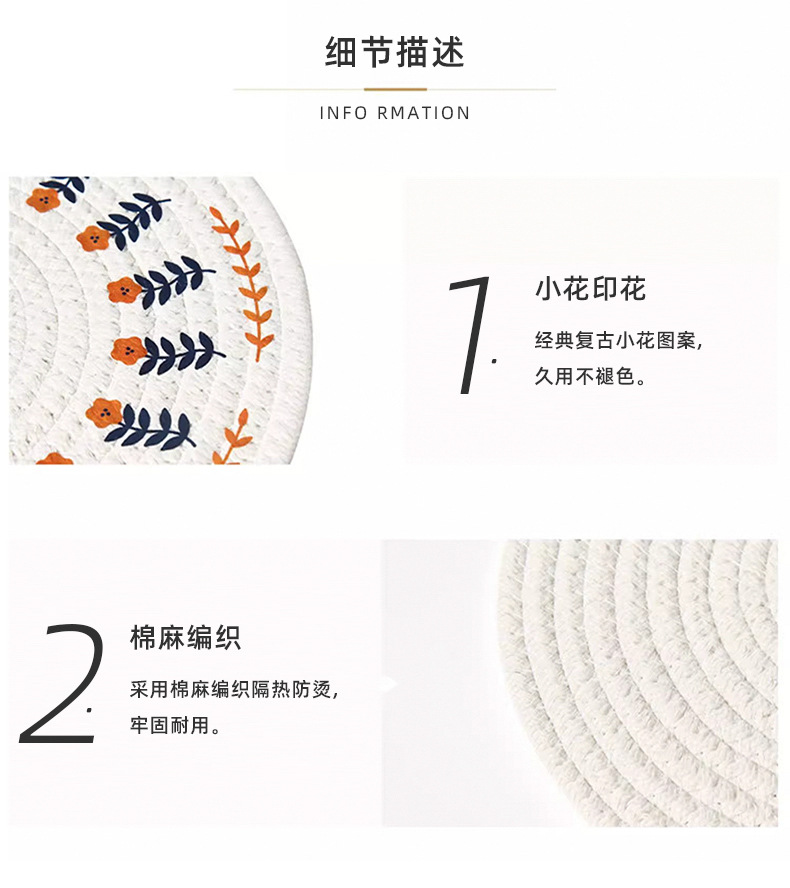 细节描述

INFO RMATION

1.

小花印花

经典复古小花图案，久用不褪色。

2.

棉麻编织

采用棉麻编织隔热防烫，牢固耐用。