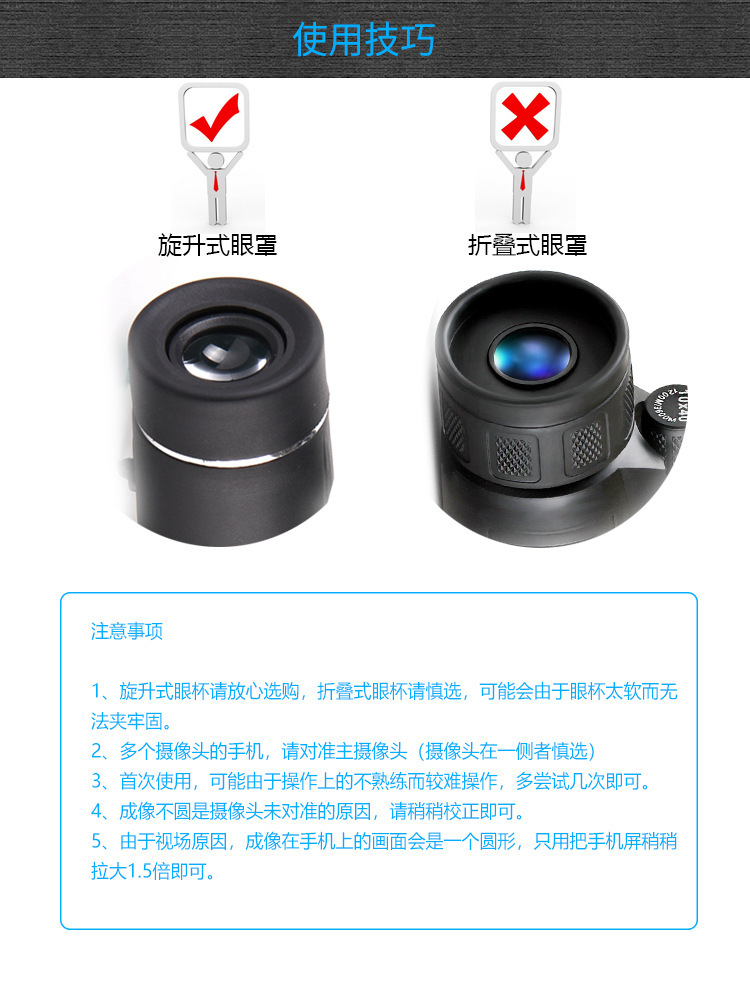 使用技巧

旋升式眼罩

折叠式眼罩

注意事项

1、旋升式眼杯请放心选购，折叠式眼杯请慎选，可能会由于眼杯太软而无法夹牢固。
2、多个摄像头的手机，请对准主摄像头（摄像头在一侧者慎选）
3、首次使用，可能由于操作上的不熟练而较难操作，多尝试几次即可。
4、成像不圆是摄像头未对准的原因，请稍稍校正即可。
5、由于视场原因，成像在手机上的画面会是一个圆形，只用把手机屏稍稍拉大1.5倍即可。