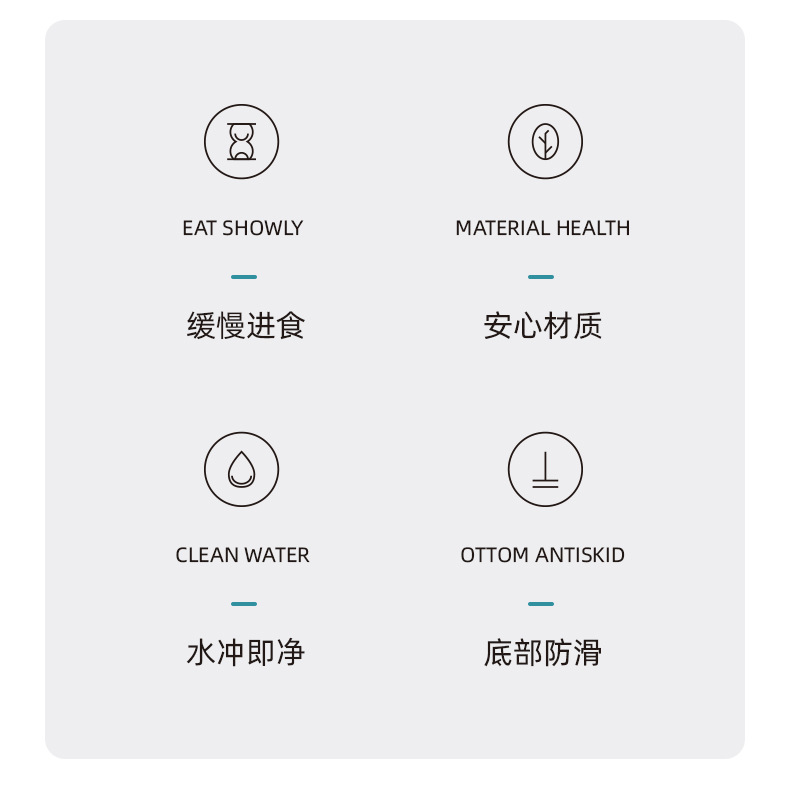 EAT SHOWLY

缓慢进食

MATERIAL HEALTH

安心材质

CLEAN WATER

水冲即净

OTTOM ANTISKID

底部防滑