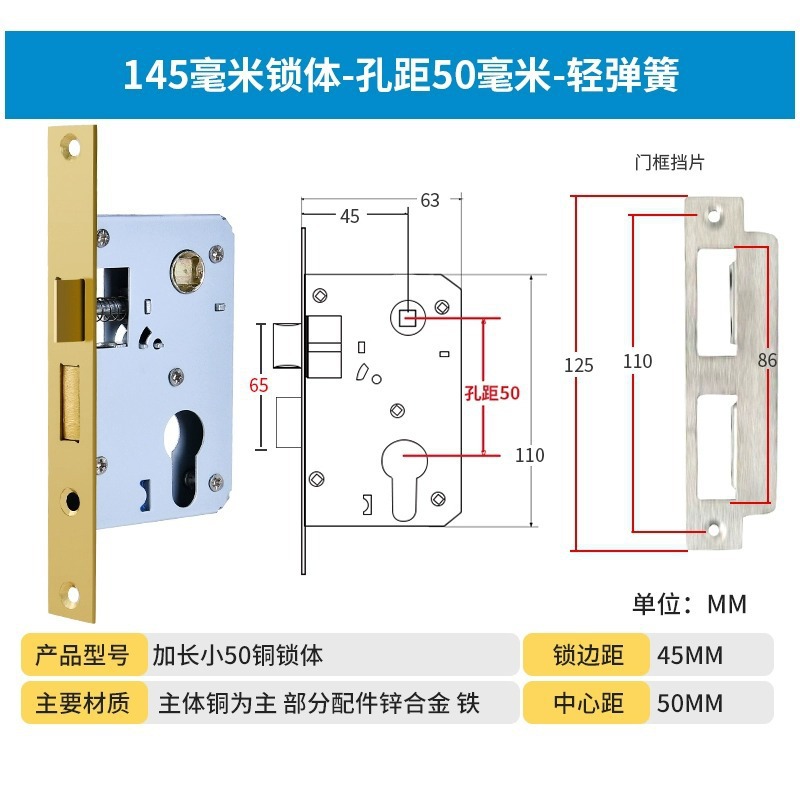 145毫米锁体-孔距50毫米-轻弹簧

门框挡片

63

45

65

孔距50

110

125

110

86

单位：MM

| 产品型号 | 加长小50铜锁体 | 锁边距 | 45MM |
|---|---|---|---|
| 主要材质 | 主体铜为主 部分配件锌合金 铁 | 中心距 | 50MM |