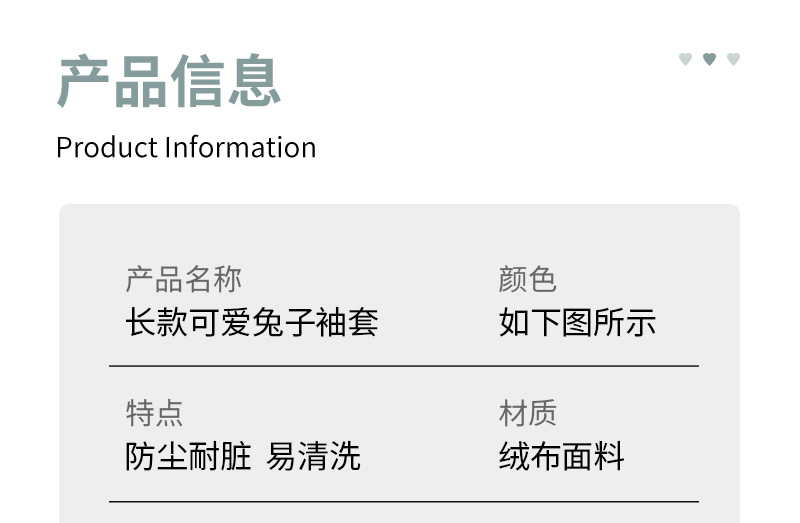 产品信息
Product Information

产品名称
长款可爱兔子袖套

颜色
如下图所示

特点
防尘耐脏 易清洗

材质
绒布面料