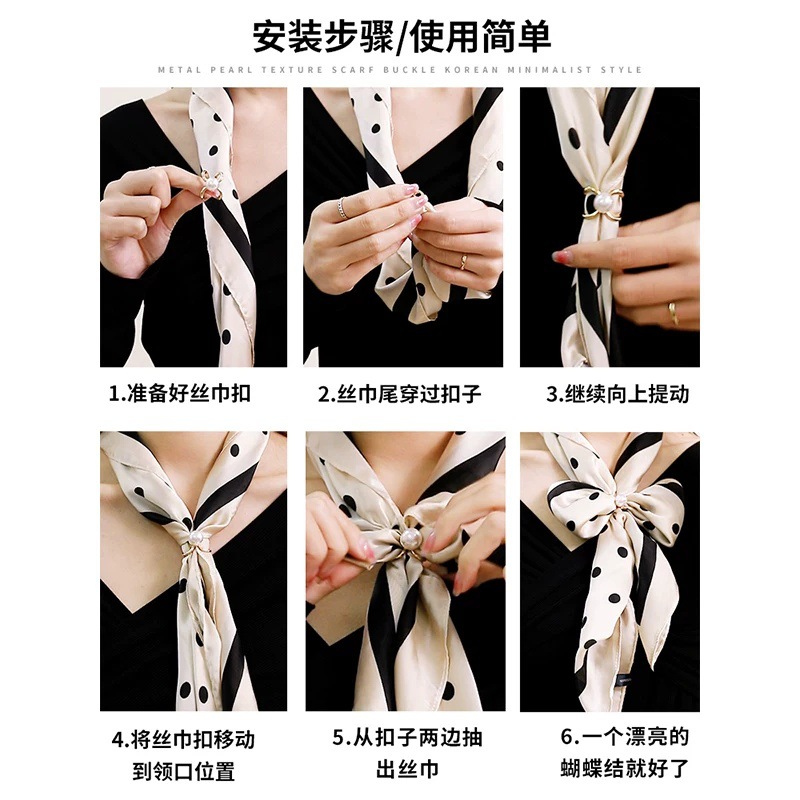 安装步骤/使用简单

METAL PEARL TEXTURE SCARF BUCKLE KOREAN MINIMALIST STYLE

1.准备好丝巾扣

2.丝巾尾穿过扣子

3.继续向上提动

4.将丝巾扣移动到领口位置

5.从扣子两边抽出丝巾

6.一个漂亮的蝴蝶结就好了