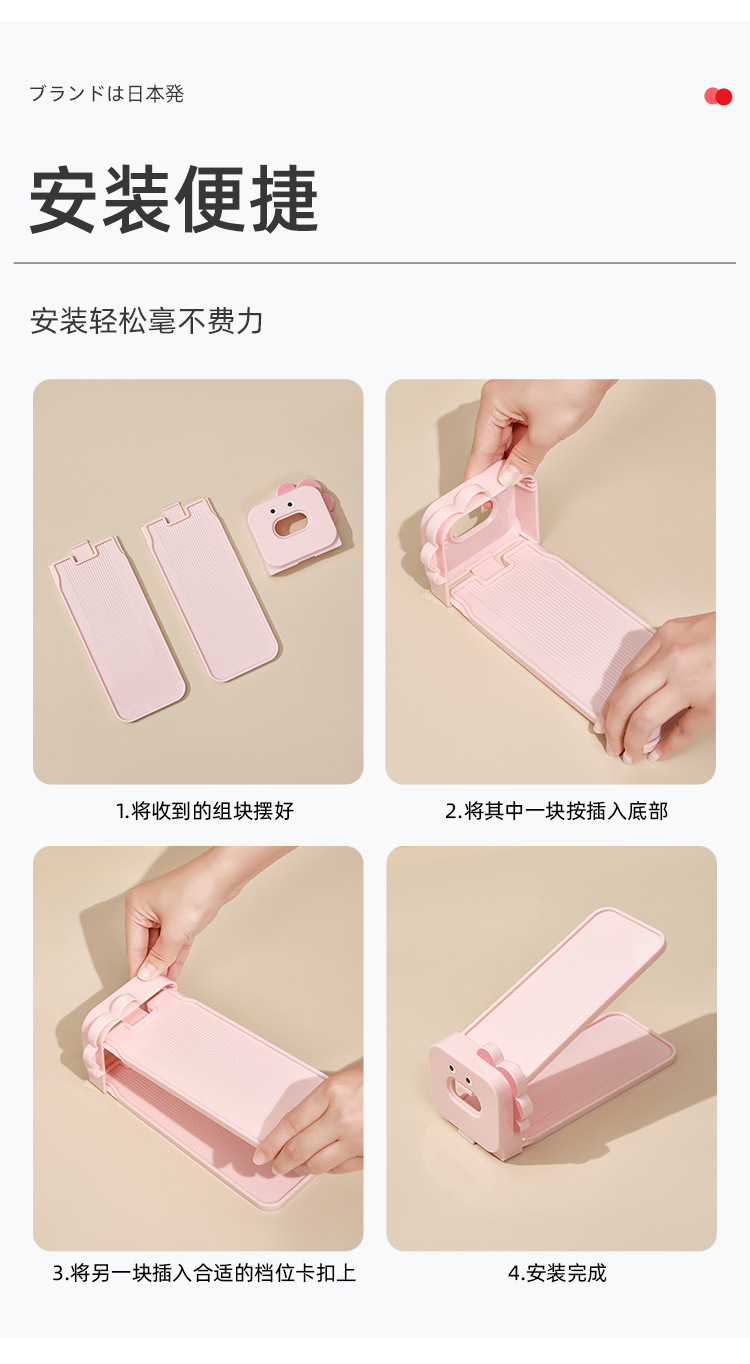 ブランドは日本発

安装便捷

安装轻松毫不费力

1.将收到的组块摆好

2.将其中一块按插入底部

3.将另一块插入合适的档位卡扣上

4.安装完成