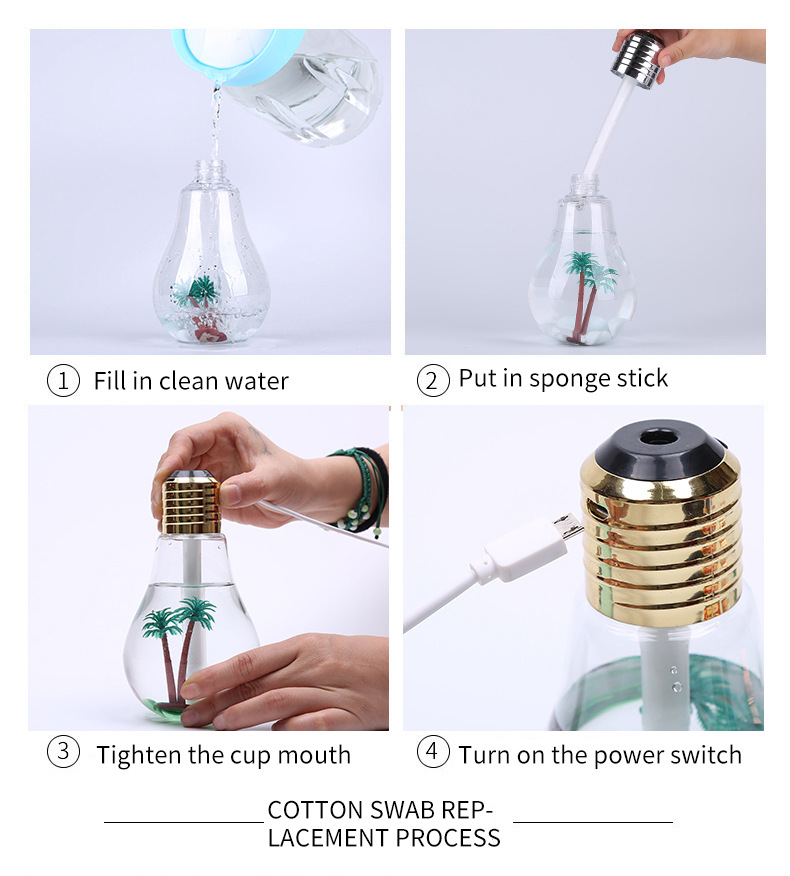 ① Fill in clean water

② Put in sponge stick

③ Tighten the cup mouth

④ Turn on the power switch

COTTON SWAB REPLACEMENT PROCESS