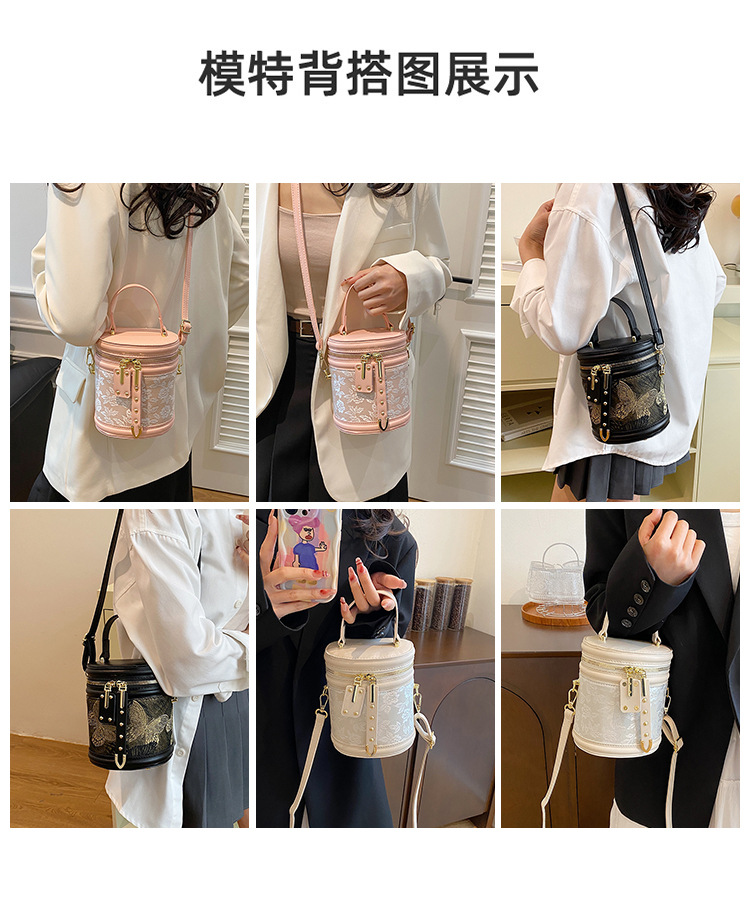 模特背搭图展示